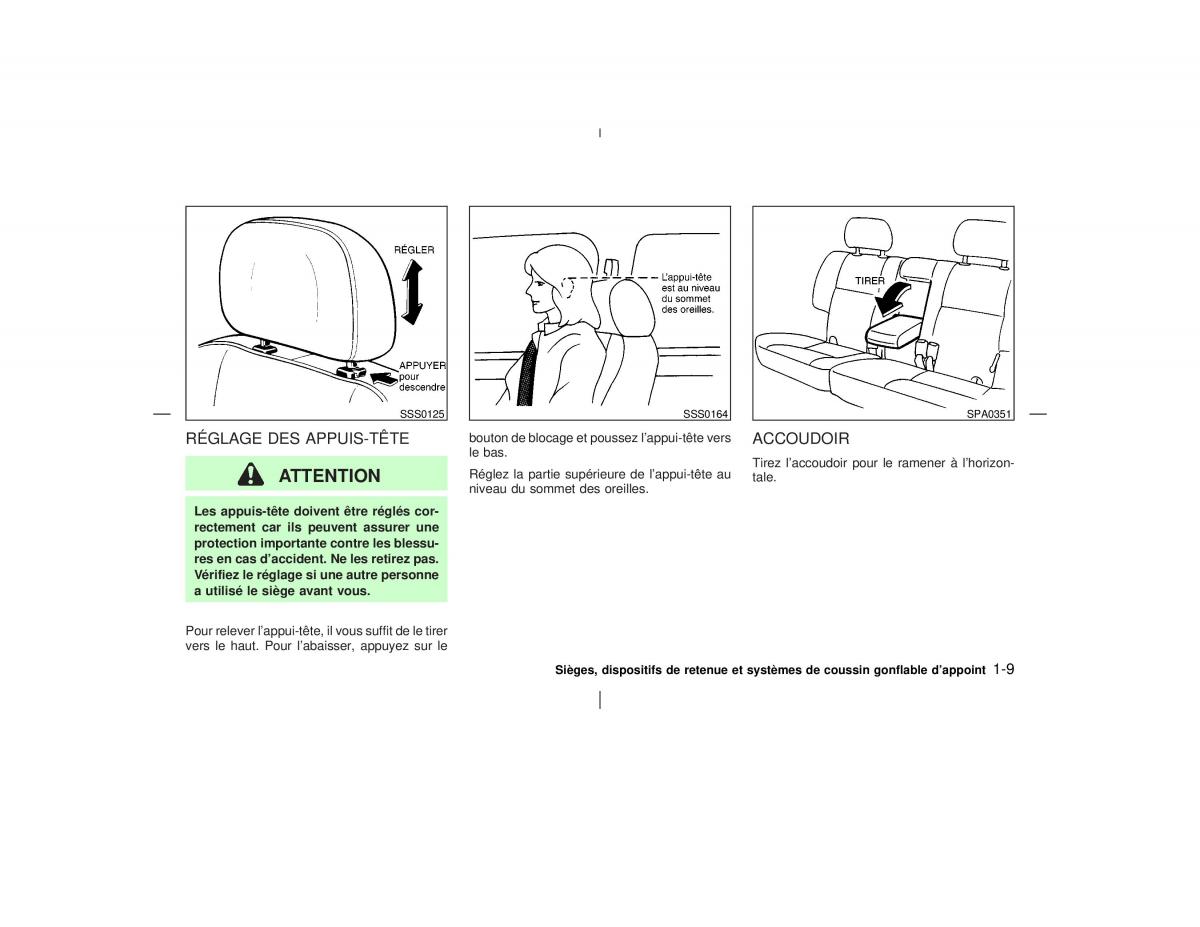 RÉGLER

APPUYER pour descendre

SSS0125

RÉGLAGE DES APPUIS-TÊTE

ATTENTION

Les appuis-tête doivent être réglés correctement car ils peuvent assurer une protection importante contre les blessures en cas d'accident. Ne les retirez pas. Vérifiez le réglage si une autre personne a utilisé le siège avant vous.

Pour relever l'appui-tête, il vous suffit de le tirer vers le haut. Pour l'abaisser, appuyez sur le

L'appui-tête est au niveau du sommet des oreilles.

SSS0164

bouton de blocage et poussez l'appui-tête vers le bas.

Réglez la partie supérieure de l'appui-tête au niveau du sommet des oreilles.

TIRER

SPA0351

ACCOUDOIR

Tirez l'accoudoir pour le ramener à l'horizontale.

Sièges, dispositifs de retenue et systèmes de coussin gonflable d'appoint 1-9