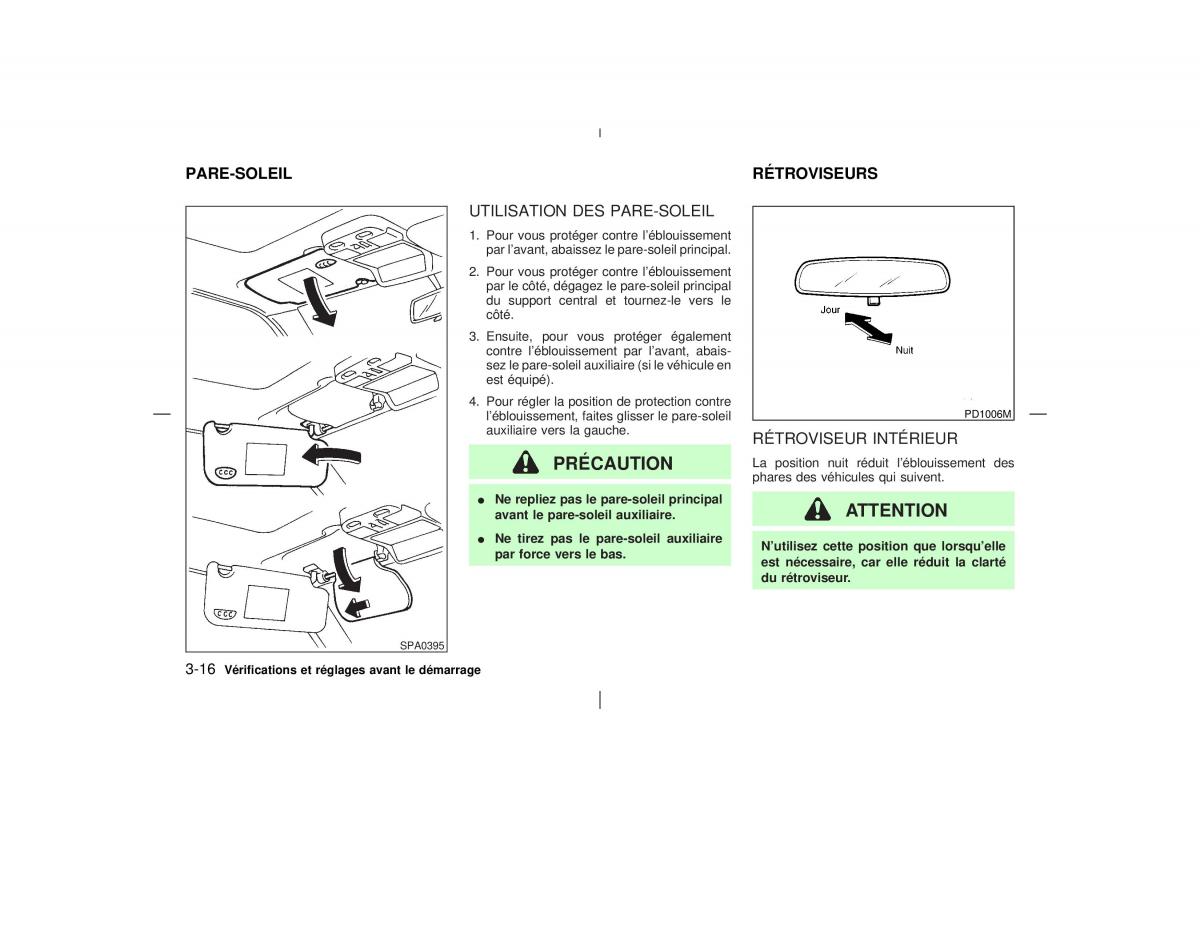 PARE-SOLEIL

SPA0395

UTILISATION DES PARE-SOLEIL

1. Pour vous protéger contre l'éblouissement par l'avant, abaissez le pare-soleil principal.

2. Pour vous protéger contre l'éblouissement par le côté, dégagez le pare-soleil principal du support central et tournez-le vers le côté.

3. Ensuite, pour vous protéger également contre l'éblouissement par l'avant, abaissez le pare-soleil auxiliaire (si le véhicule en est équipé).

4. Pour régler la position de protection contre l'éblouissement, faites glisser le pare-soleil auxiliaire vers la gauche.

PRÉCAUTION

● Ne repliez pas le pare-soleil principal avant le pare-soleil auxiliaire.

● Ne tirez pas le pare-soleil auxiliaire par force vers le bas.

RÉTROVISEURS

Jour

Nuit

PD1006M

RÉTROVISEUR INTÉRIEUR

La position nuit réduit l'éblouissement des phares des véhicules qui suivent.

ATTENTION

N'utilisez cette position que lorsqu'elle est nécessaire, car elle réduit la clarté du rétroviseur.

3-16 Vérifications et réglages avant le démarrage