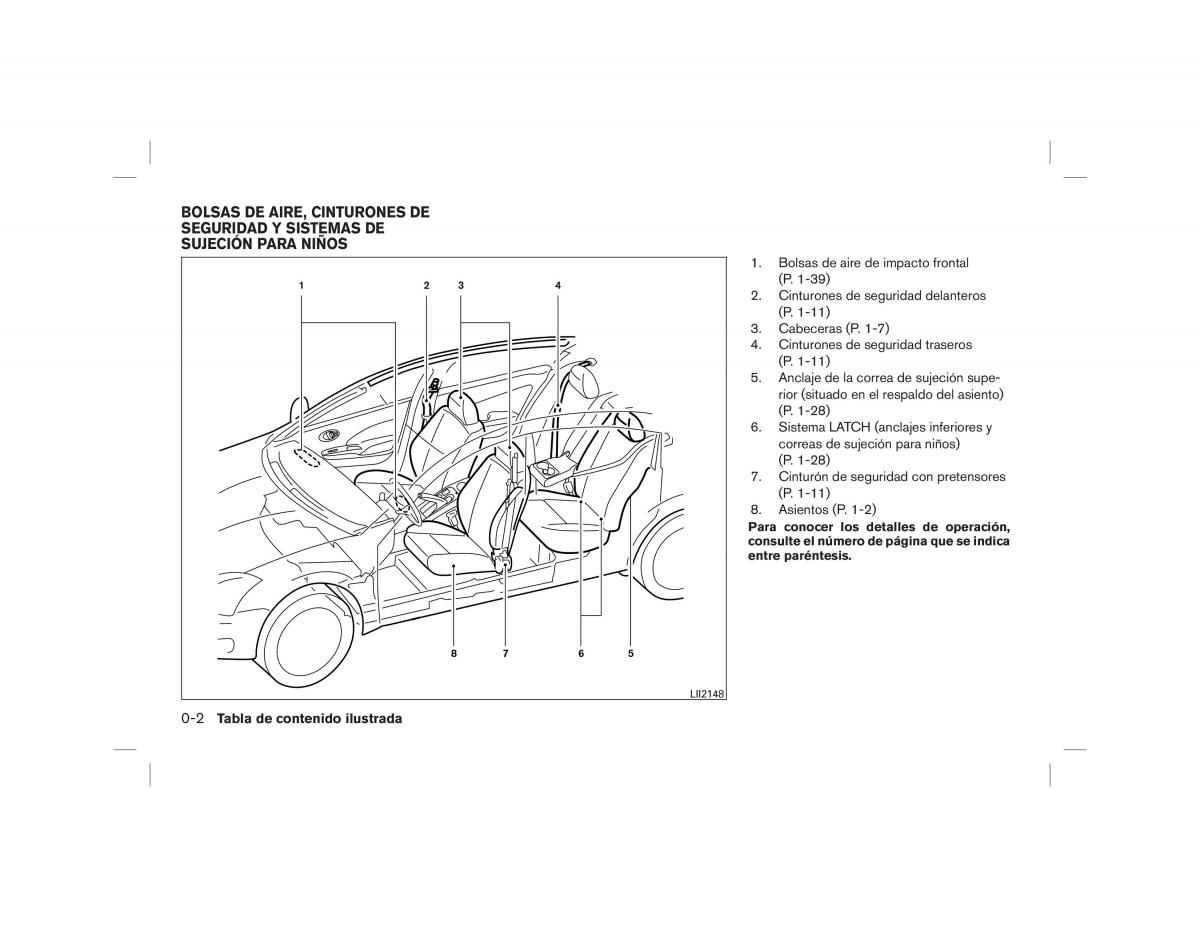 BOLSAS DE AIRE, CINTURONES DE SEGURIDAD Y SISTEMAS DE SUJECIÓN PARA NIÑOS

1 2 3 4

8 7 6 5

LII2148

1. Bolsas de aire de impacto frontal (P. 1-39)
2. Cinturones de seguridad delanteros (P. 1-11)
3. Cabeceras (P. 1-7)
4. Cinturones de seguridad traseros (P. 1-11)
5. Anclaje de la correa de sujeción superior (situado en el respaldo del asiento) (P. 1-28)
6. Sistema LATCH (anclajes inferiores y correas de sujeción para niños) (P. 1-28)
7. Cinturón de seguridad con pretensores (P. 1-11)
8. Asientos (P. 1-2)

Para conocer los detalles de operación, consulte el número de página que se indica entre paréntesis.

0-2 Tabla de contenido ilustrada