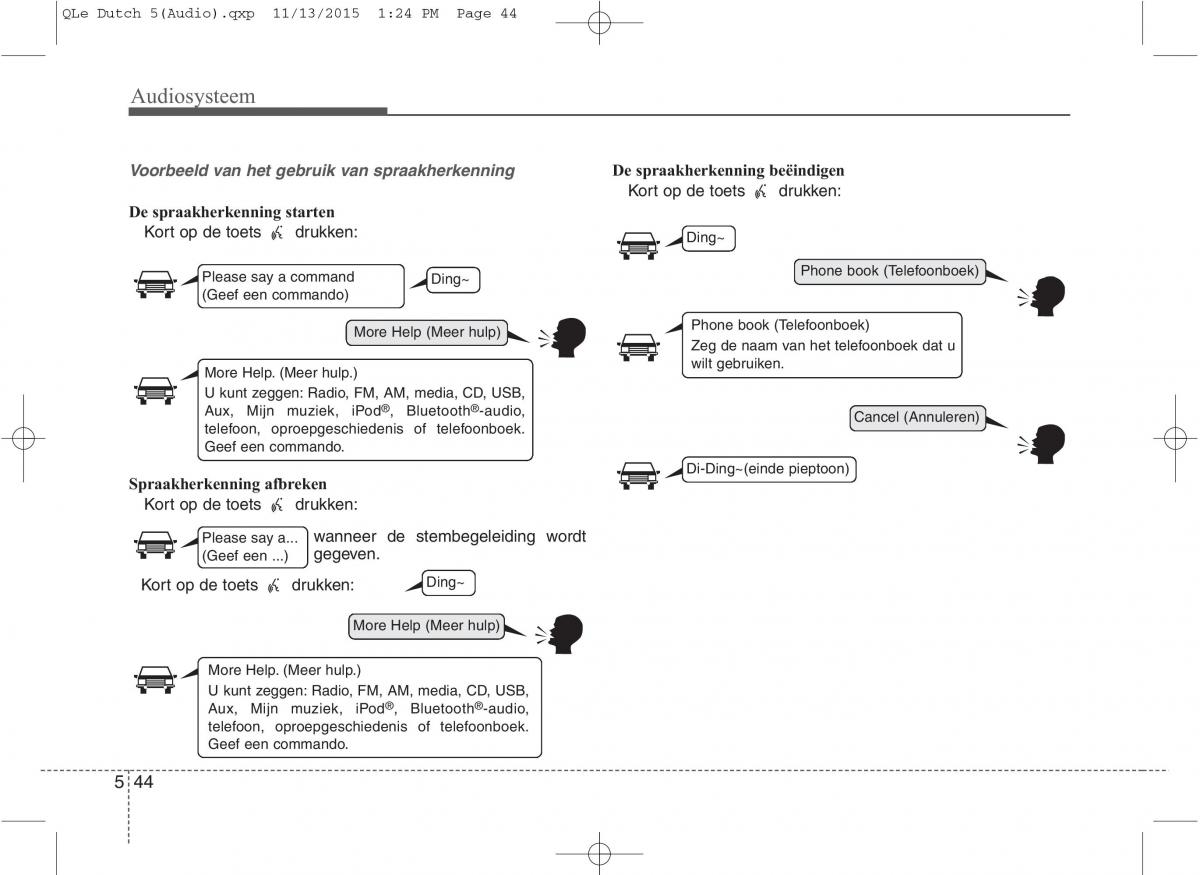 QLe Dutch 5(Audio).qxp 11/13/2015 1:24 PM Page 44

Audiosysteem

Voorbeeld van het gebruik van spraakherkenning

De spraakherkenning starten
Kort op de toets drukken:

Please say a command
(Geef een commando)

Ding~

More Help (Meer hulp)

More Help. (Meer hulp.)
U kunt zeggen: Radio, FM, AM, media, CD, USB, Aux, Mijn muziek, iPod®, Bluetooth®-audio, telefoon, oproepgeschiedenis of telefoonboek. Geef een commando.

Spraakherkenning afbreken
Kort op de toets drukken:

Please say a...
(Geef een ...)

wanneer de stembegeleiding wordt gegeven.

Kort op de toets drukken:

Ding~

More Help (Meer hulp)

More Help. (Meer hulp.)
U kunt zeggen: Radio, FM, AM, media, CD, USB, Aux, Mijn muziek, iPod®, Bluetooth®-audio, telefoon, oproepgeschiedenis of telefoonboek. Geef een commando.

De spraakherkenning beëindigen
Kort op de toets drukken:

Ding~

Phone book (Telefoonboek)

Phone book (Telefoonboek)
Zeg de naam van het telefoonboek dat u wilt gebruiken.

Cancel (Annuleren)

Di-Ding~(einde pieptoon)

5 44