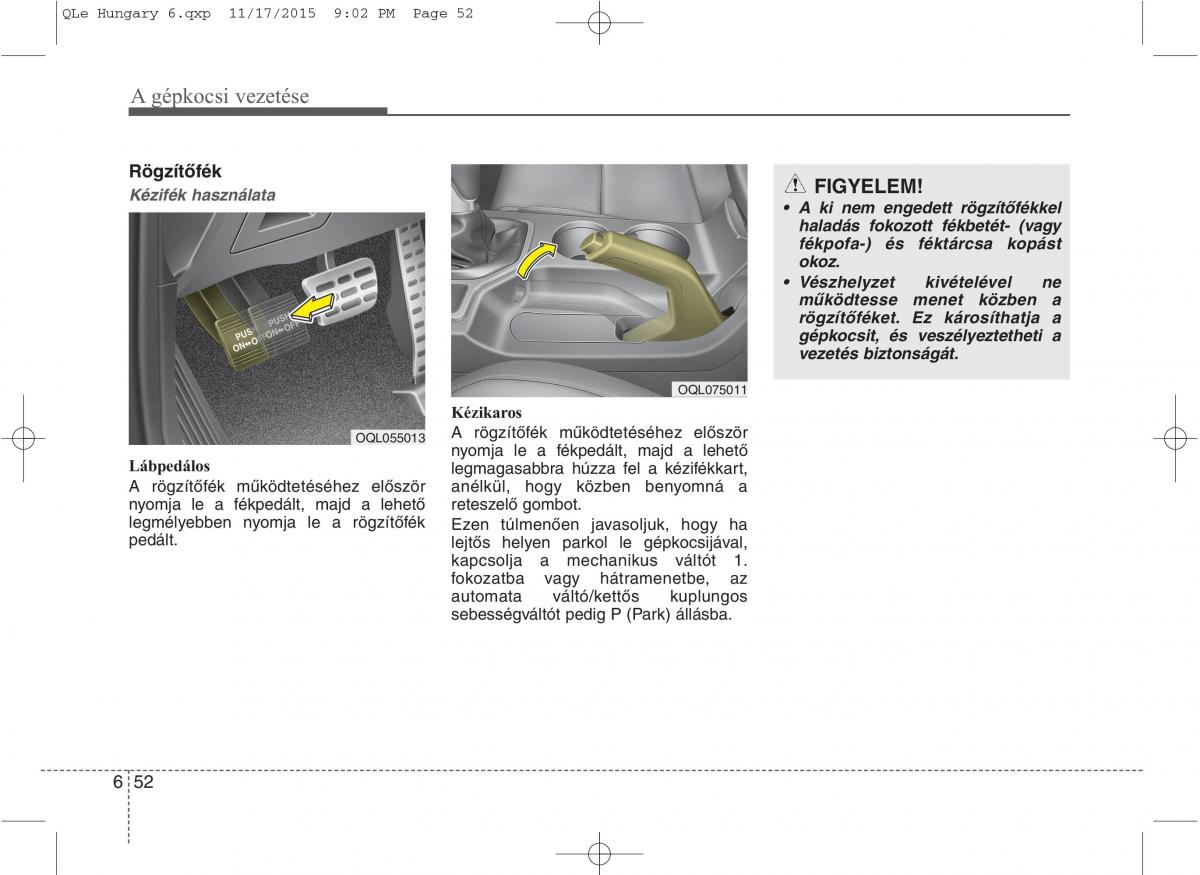 QLe Hungary 6.qxp 11/17/2015 9:02 PM Page 52

A gépkocsi vezetése

Rögzítőfék

Kézifék használata

PUSH ON↔OFF
PUSH ON↔OFF

OQL055013

Lábpedálos

A rögzítőfék működtetéséhez először nyomja le a fékpedált, majd a lehető legmélyebben nyomja le a rögzítőfék pedált.

OQL075011

Kézikaros

A rögzítőfék működtetéséhez először nyomja le a fékpedált, majd a lehető legmagasabbra húzza fel a kézifékkart, anélkül, hogy közben benyomná a reteszelő gombot.

Ezen túlmenően javasoljuk, hogy ha lejtős helyen parkol le gépkocsijával, kapcsolja a mechanikus váltót 1. fokozatba vagy hátramenetbe, az automata váltó/kettős kuplungos sebességváltót pedig P (Park) állásba.

FIGYELEM!

• A ki nem engedett rögzítőfékkel haladás fokozott fékbetét- (vagy fékpofa-) és féktárcsa kopást okoz.

• Vészhelyzet kivételével ne működtesse menet közben a rögzítőféket. Ez károsíthatja a gépkocsit, és veszélyeztetheti a vezetés biztonságát.

6 52