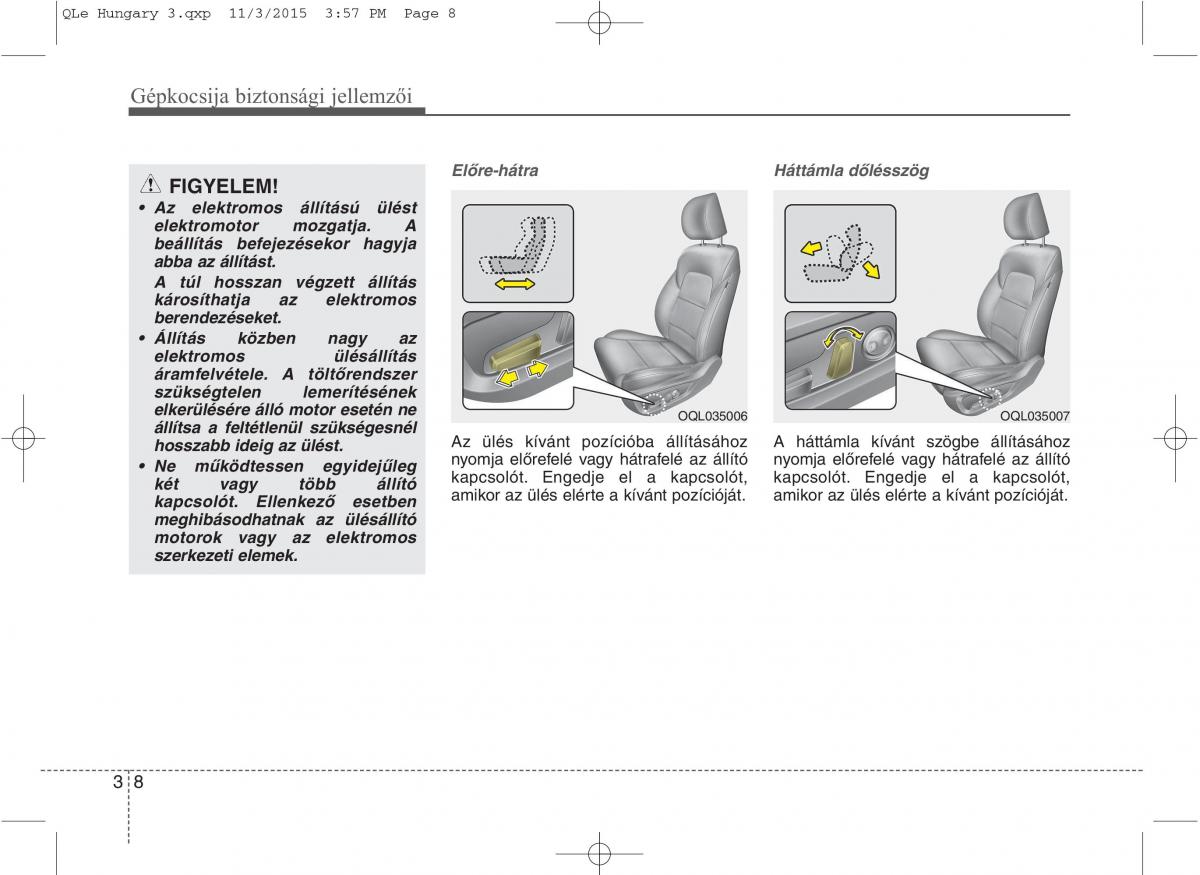 QLe Hungary 3.qxp 11/3/2015 3:57 PM Page 8

Gépkocsija biztonsági jellemzői

FIGYELEM!

• Az elektromos állítású ülést elektromotor mozgatja. A beállítás befejezésekor hagyja abba az állítást.

A túl hosszan végzett állítás károsíthatja az elektromos berendezéseket.

• Állítás közben nagy az elektromos ülésállítás áramfelvétele. A töltőrendszer szükségtelen lemerítésének elkerülésére álló motor esetén ne állítsa a feltétlenül szükségesnél hosszabb ideig az ülést.

• Ne működtessen egyidejűleg két vagy több állító kapcsolót. Ellenkező esetben meghibásodhatnak az ülésállító motorok vagy az elektromos szerkezeti elemek.

Előre-hátra

OQL035006

Az ülés kívánt pozícióba állításához nyomja előrefelé vagy hátrafelé az állító kapcsolót. Engedje el a kapcsolót, amikor az ülés elérte a kívánt pozícióját.

Háttámla dőlésszög

OQL035007

A háttámla kívánt szögbe állításához nyomja előrefelé vagy hátrafelé az állító kapcsolót. Engedje el a kapcsolót, amikor az ülés elérte a kívánt pozícióját.

3 8