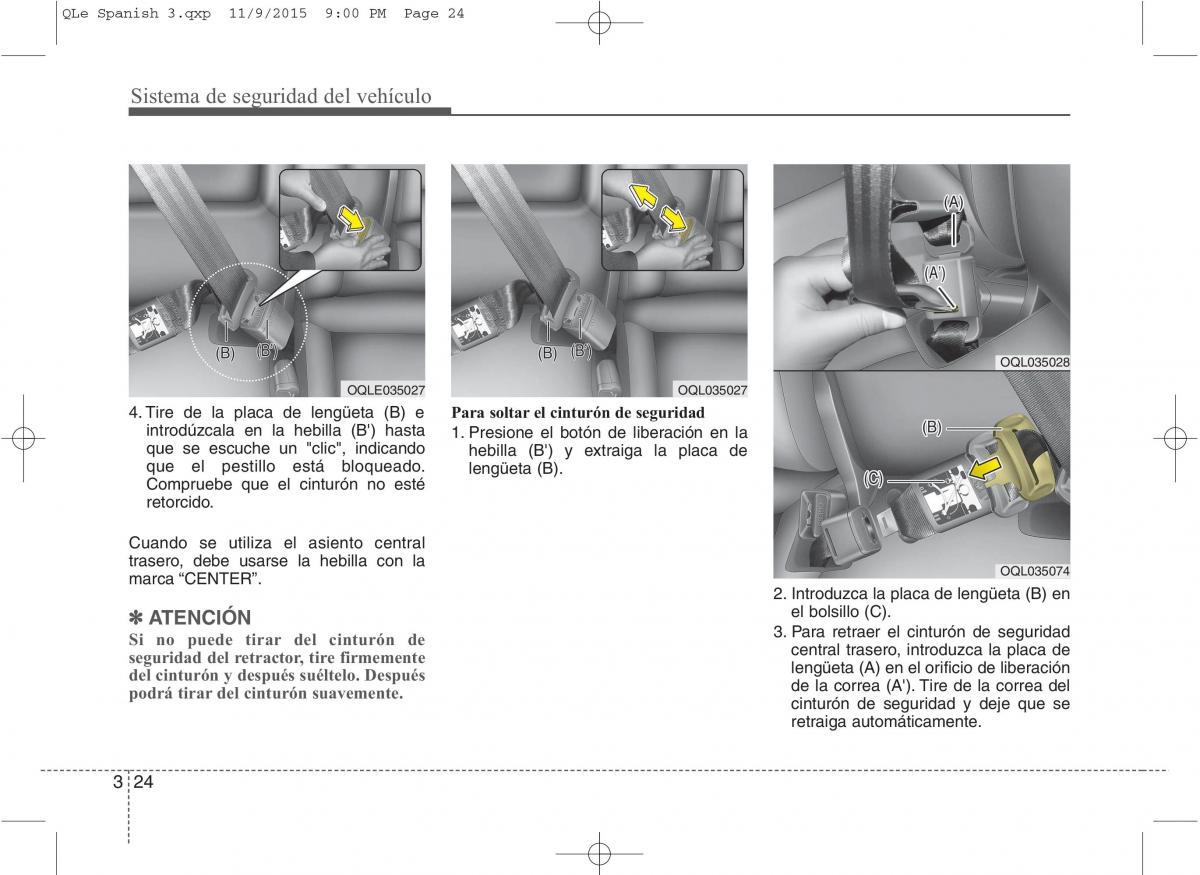 QLe Spanish 3.qxp 11/9/2015 9:00 PM Page 24

Sistema de seguridad del vehículo

(B) (B')

OQLE035027

4. Tire de la placa de lengüeta (B) e introdúzcala en la hebilla (B') hasta que se escuche un "clic", indicando que el pestillo está bloqueado. Compruebe que el cinturón no esté retorcido.

Cuando se utiliza el asiento central trasero, debe usarse la hebilla con la marca “CENTER”.

✽ ATENCIÓN
Si no puede tirar del cinturón de seguridad del retractor, tire firmemente del cinturón y después suéltelo. Después podrá tirar del cinturón suavemente.

(B) (B')

OQL035027

Para soltar el cinturón de seguridad
1. Presione el botón de liberación en la hebilla (B') y extraiga la placa de lengüeta (B).

(A)

(A')

OQL035028

(B)

(C)

OQL035074

2. Introduzca la placa de lengüeta (B) en el bolsillo (C).
3. Para retraer el cinturón de seguridad central trasero, introduzca la placa de lengüeta (A) en el orificio de liberación de la correa (A'). Tire de la correa del cinturón de seguridad y deje que se retraiga automáticamente.

3 24