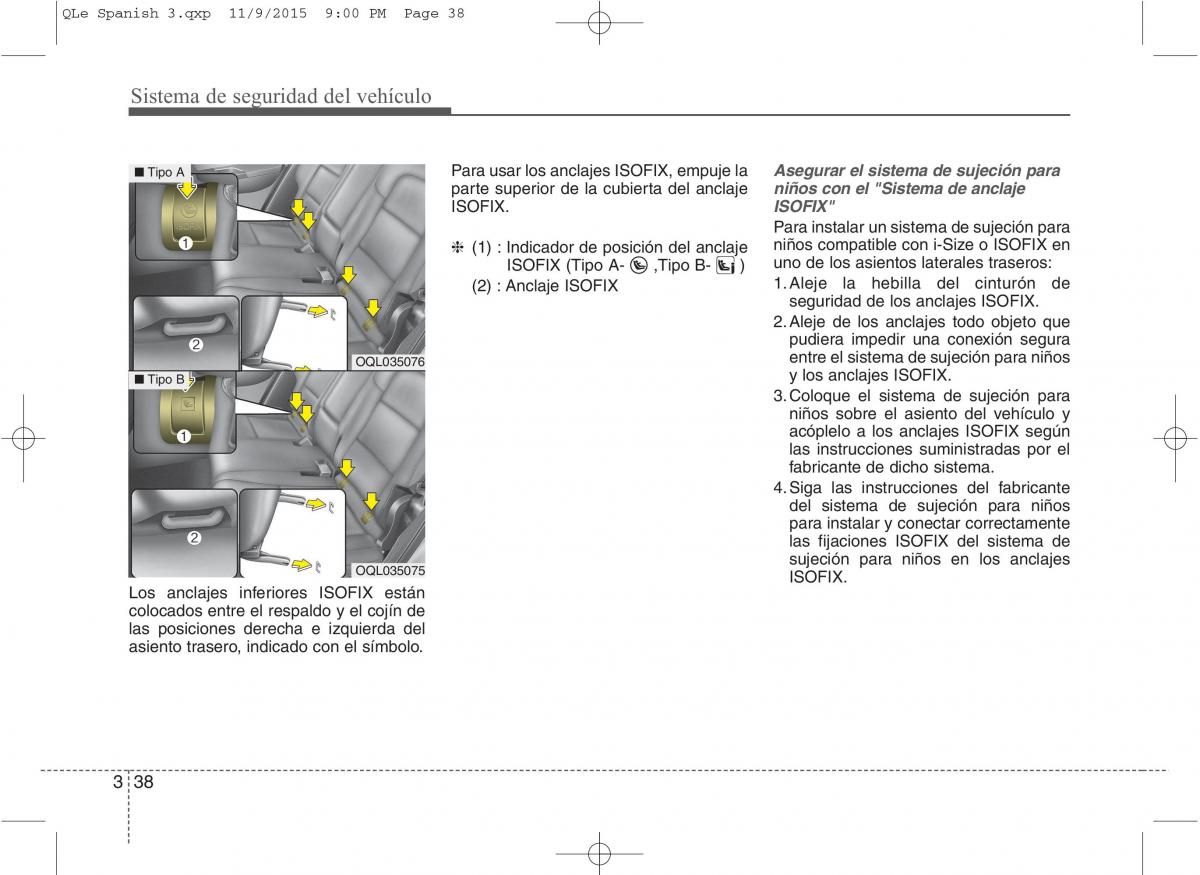 QLe Spanish 3.qxp 11/9/2015 9:00 PM Page 38

Sistema de seguridad del vehículo

■ Tipo A

1

2

OQL035076

■ Tipo B

1

2

OQL035075

Los anclajes inferiores ISOFIX están colocados entre el respaldo y el cojín de las posiciones derecha e izquierda del asiento trasero, indicado con el símbolo.

Para usar los anclajes ISOFIX, empuje la parte superior de la cubierta del anclaje ISOFIX.

❈ (1) : Indicador de posición del anclaje ISOFIX (Tipo A- ,Tipo B- )
(2) : Anclaje ISOFIX

Asegurar el sistema de sujeción para niños con el "Sistema de anclaje ISOFIX"

Para instalar un sistema de sujeción para niños compatible con i-Size o ISOFIX en uno de los asientos laterales traseros:

1. Aleje la hebilla del cinturón de seguridad de los anclajes ISOFIX.
2. Aleje de los anclajes todo objeto que pudiera impedir una conexión segura entre el sistema de sujeción para niños y los anclajes ISOFIX.
3. Coloque el sistema de sujeción para niños sobre el asiento del vehículo y acóplelo a los anclajes ISOFIX según las instrucciones suministradas por el fabricante de dicho sistema.
4. Siga las instrucciones del fabricante del sistema de sujeción para niños para instalar y conectar correctamente las fijaciones ISOFIX del sistema de sujeción para niños en los anclajes ISOFIX.

3 38