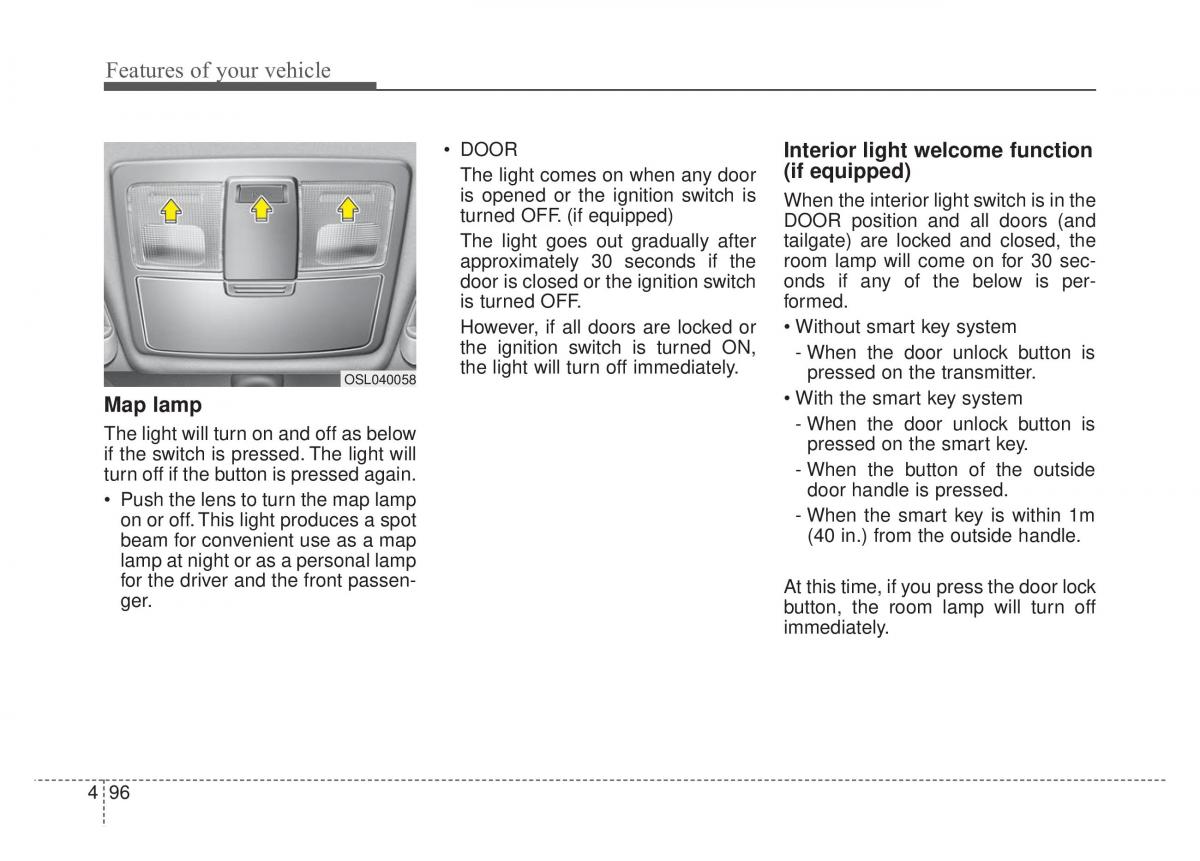 Features of your vehicle

OSL040058

Map lamp

The light will turn on and off as below if the switch is pressed. The light will turn off if the button is pressed again.

• Push the lens to turn the map lamp on or off. This light produces a spot beam for convenient use as a map lamp at night or as a personal lamp for the driver and the front passenger.

• DOOR
The light comes on when any door is opened or the ignition switch is turned OFF. (if equipped)
The light goes out gradually after approximately 30 seconds if the door is closed or the ignition switch is turned OFF.
However, if all doors are locked or the ignition switch is turned ON, the light will turn off immediately.

Interior light welcome function (if equipped)

When the interior light switch is in the DOOR position and all doors (and tailgate) are locked and closed, the room lamp will come on for 30 seconds if any of the below is performed.

• Without smart key system
- When the door unlock button is pressed on the transmitter.
• With the smart key system
- When the door unlock button is pressed on the smart key.
- When the button of the outside door handle is pressed.
- When the smart key is within 1m (40 in.) from the outside handle.

At this time, if you press the door lock button, the room lamp will turn off immediately.

4 96