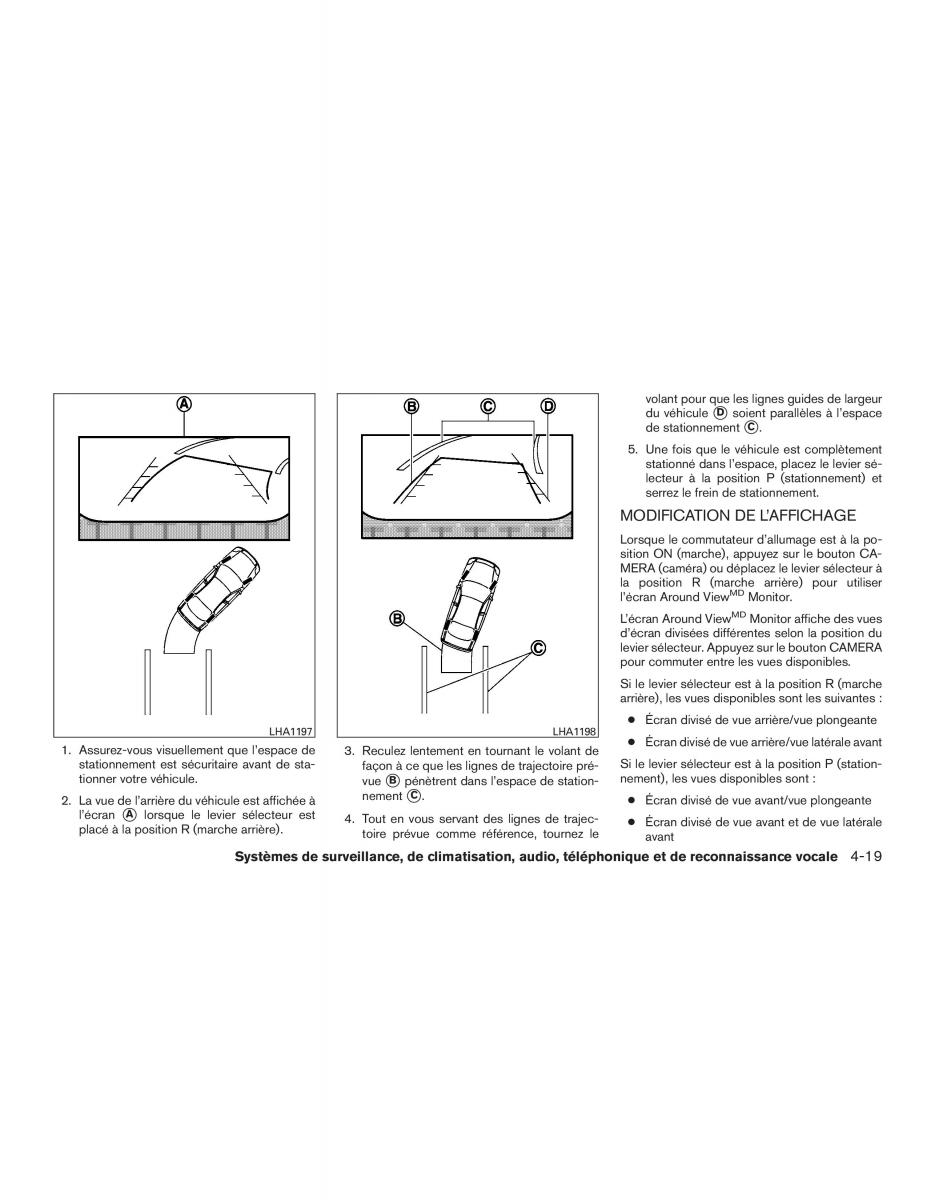 A

LHA1197

1. Assurez-vous visuellement que l'espace de stationnement est sécuritaire avant de stationner votre véhicule.

2. La vue de l'arrière du véhicule est affichée à l'écran Ⓐ lorsque le levier sélecteur est placé à la position R (marche arrière).

B C D

B

C

LHA1198

3. Reculez lentement en tournant le volant de façon à ce que les lignes de trajectoire prévue Ⓑ pénètrent dans l'espace de stationnement Ⓒ.

4. Tout en vous servant des lignes de trajectoire prévue comme référence, tournez le volant pour que les lignes guides de largeur du véhicule Ⓓ soient parallèles à l'espace de stationnement Ⓒ.

5. Une fois que le véhicule est complètement stationné dans l'espace, placez le levier sélecteur à la position P (stationnement) et serrez le frein de stationnement.

MODIFICATION DE L'AFFICHAGE

Lorsque le commutateur d'allumage est à la position ON (marche), appuyez sur le bouton CAMERA (caméra) ou déplacez le levier sélecteur à la position R (marche arrière) pour utiliser l'écran Around View$^{MD}$ Monitor.

L'écran Around View$^{MD}$ Monitor affiche des vues d'écran divisées différentes selon la position du levier sélecteur. Appuyez sur le bouton CAMERA pour commuter entre les vues disponibles.

Si le levier sélecteur est à la position R (marche arrière), les vues disponibles sont les suivantes :

● Écran divisé de vue arrière/vue plongeante

● Écran divisé de vue arrière/vue latérale avant

Si le levier sélecteur est à la position P (stationnement), les vues disponibles sont :

● Écran divisé de vue avant/vue plongeante

● Écran divisé de vue avant et de vue latérale avant

Systèmes de surveillance, de climatisation, audio, téléphonique et de reconnaissance vocale 4-19