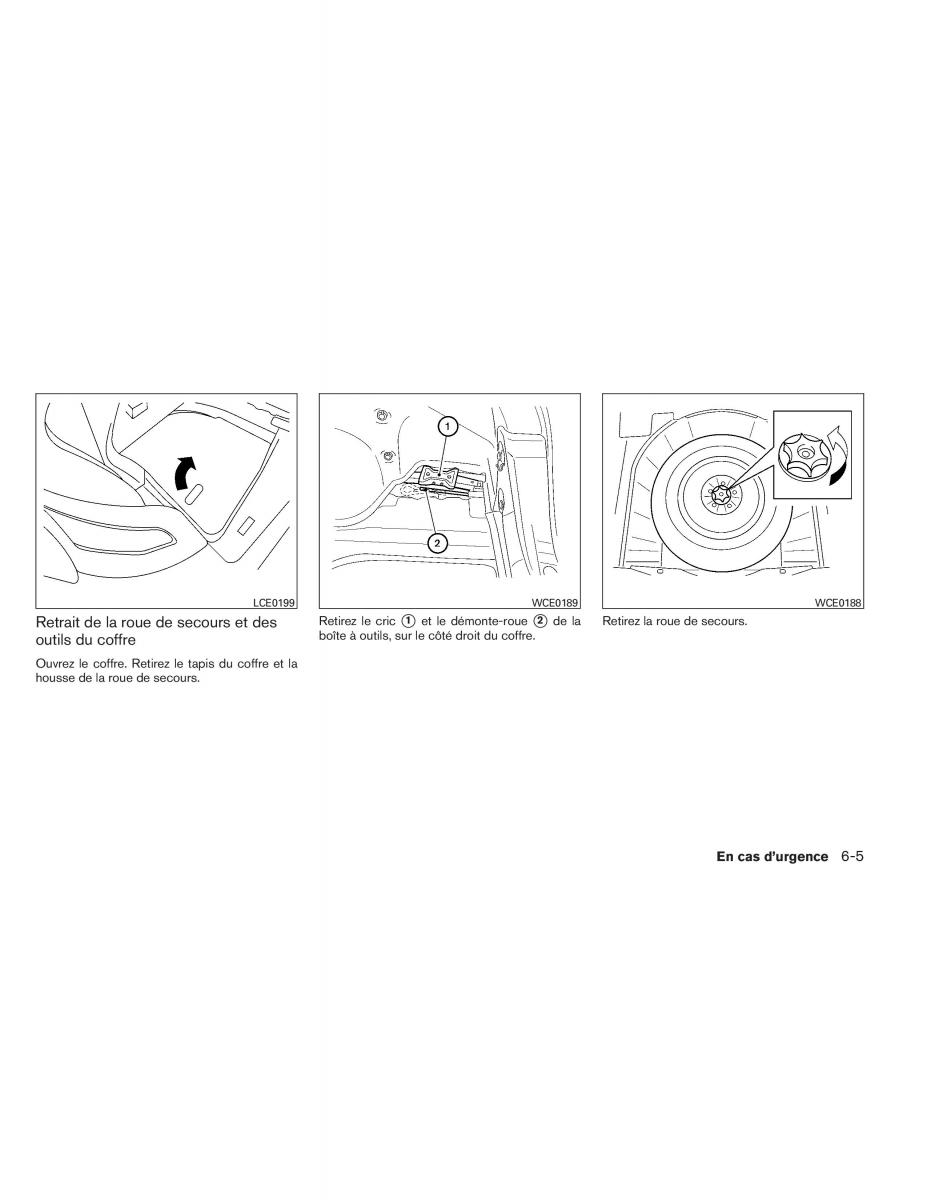 LCE0199

Retrait de la roue de secours et des outils du coffre

Ouvrez le coffre. Retirez le tapis du coffre et la housse de la roue de secours.

1

2

WCE0189

Retirez le cric ① et le démonte-roue ② de la boîte à outils, sur le côté droit du coffre.

WCE0188

Retirez la roue de secours.

En cas d'urgence 6-5