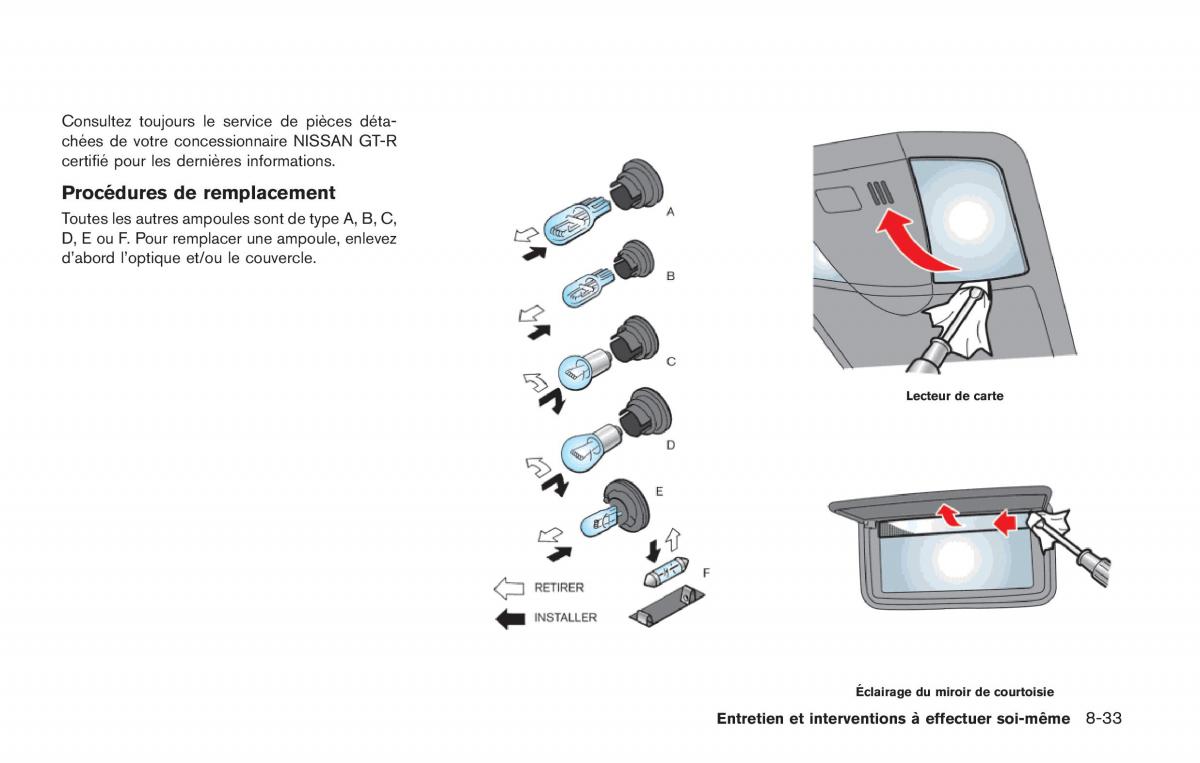 Consultez toujours le service de pièces détachées de votre concessionnaire NISSAN GT-R certifié pour les dernières informations.

Procédures de remplacement

Toutes les autres ampoules sont de type A, B, C, D, E ou F. Pour remplacer une ampoule, enlevez d'abord l'optique et/ou le couvercle.

A

B

C

D

E

F

RETIRER

INSTALLER

Lecteur de carte

Éclairage du miroir de courtoisie

Entretien et interventions à effectuer soi-même 8-33