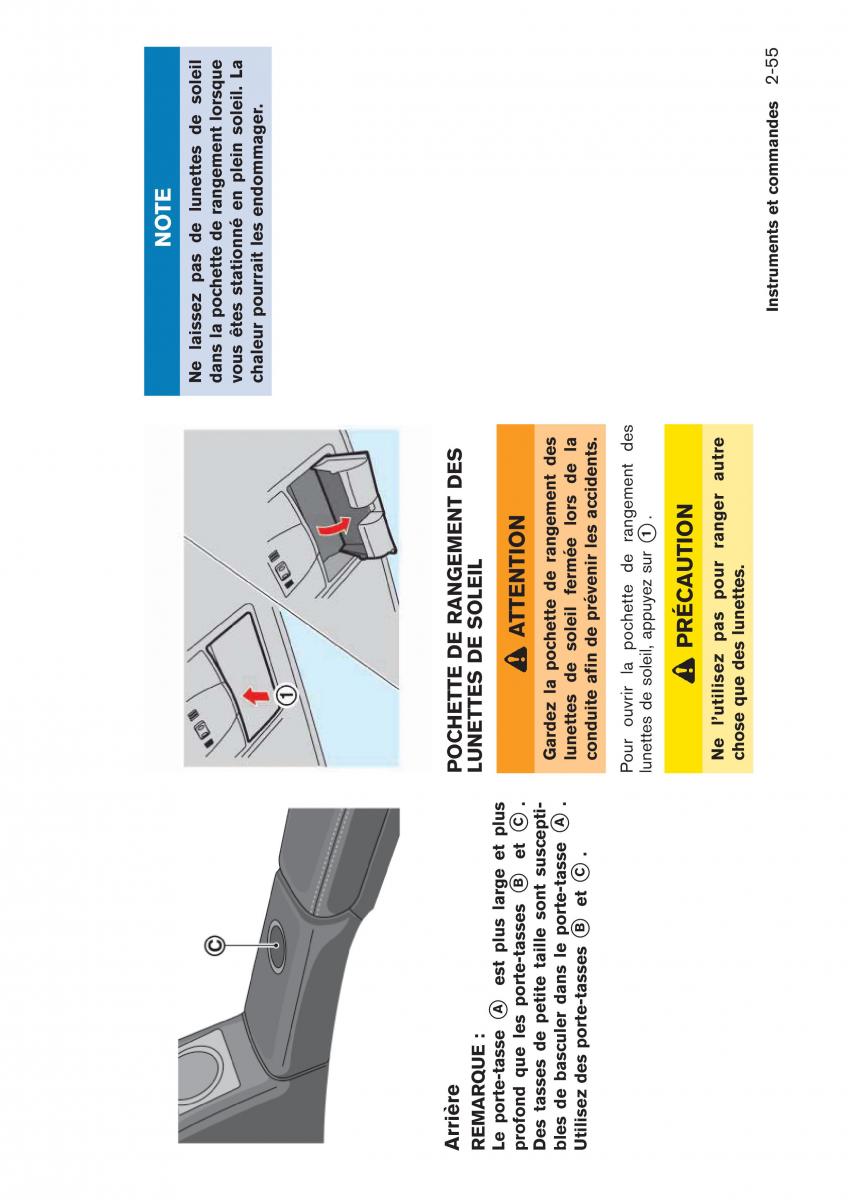 C

Arrière

REMARQUE :
Le porte-tasse Ⓐ est plus large et plus profond que les porte-tasses Ⓑ et Ⓒ. Des tasses de petite taille sont susceptibles de basculer dans le porte-tasse Ⓐ. Utilisez des porte-tasses Ⓑ et Ⓒ.

1

POCHETTE DE RANGEMENT DES LUNETTES DE SOLEIL

ATTENTION

Gardez la pochette de rangement des lunettes de soleil fermée lors de la conduite afin de prévenir les accidents.

Pour ouvrir la pochette de rangement des lunettes de soleil, appuyez sur ①.

PRÉCAUTION

Ne l'utilisez pas pour ranger autre chose que des lunettes.

NOTE

Ne laissez pas de lunettes de soleil dans la pochette de rangement lorsque vous êtes stationné en plein soleil. La chaleur pourrait les endommager.

Instruments et commandes 2-55