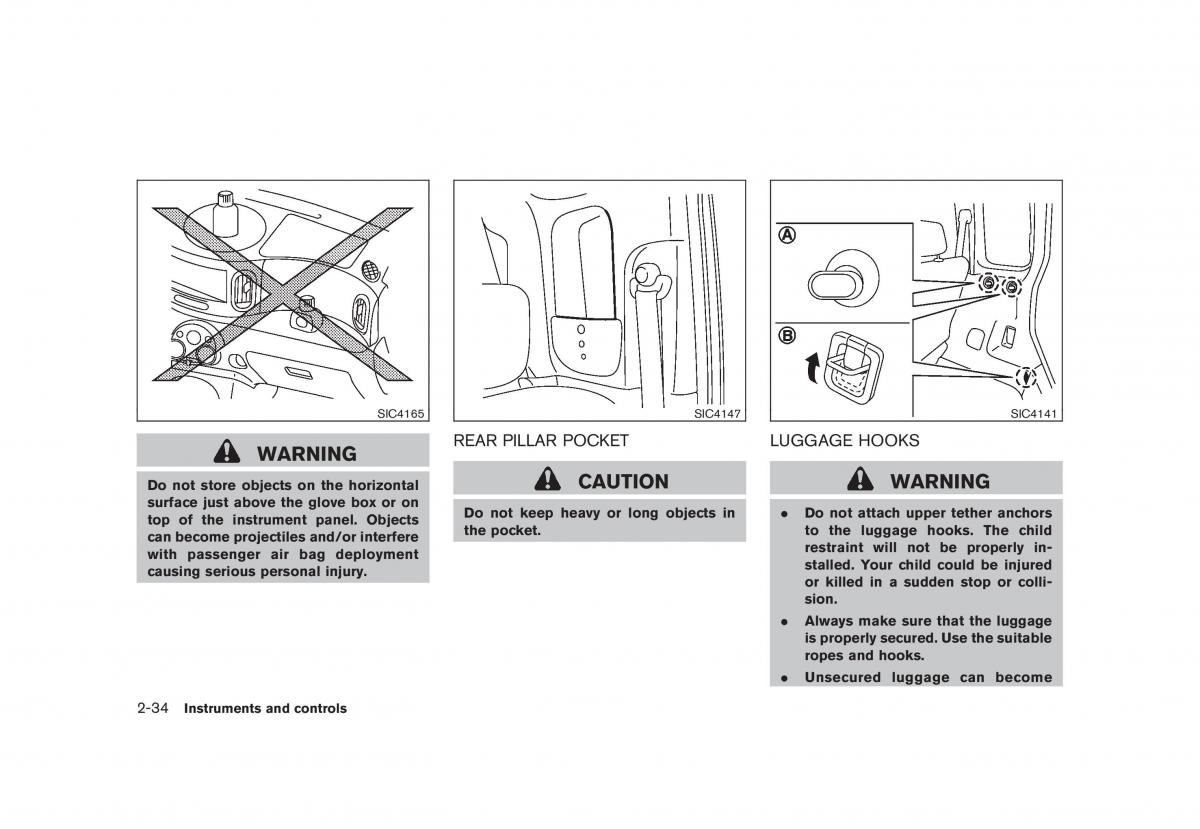 SIC4165

WARNING

Do not store objects on the horizontal surface just above the glove box or on top of the instrument panel. Objects can become projectiles and/or interfere with passenger air bag deployment causing serious personal injury.

SIC4147

REAR PILLAR POCKET

CAUTION

Do not keep heavy or long objects in the pocket.

A

B

SIC4141

LUGGAGE HOOKS

WARNING

• Do not attach upper tether anchors to the luggage hooks. The child restraint will not be properly installed. Your child could be injured or killed in a sudden stop or collision.

• Always make sure that the luggage is properly secured. Use the suitable ropes and hooks.

• Unsecured luggage can become

2-34 Instruments and controls