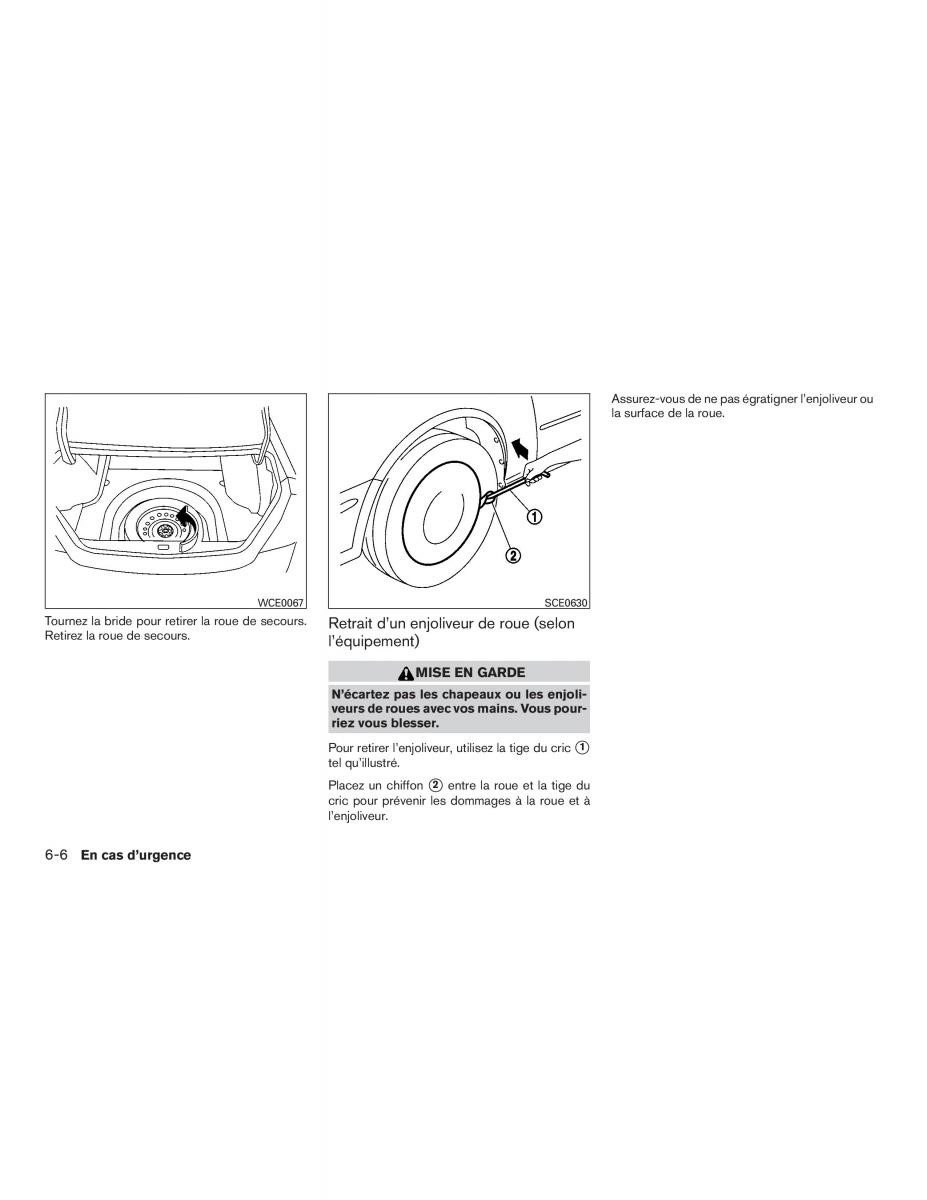 WCE0067

Tournez la bride pour retirer la roue de secours. Retirez la roue de secours.

①

②

SCE0630

Retrait d'un enjoliveur de roue (selon l'équipement)

MISE EN GARDE

N'écartez pas les chapeaux ou les enjoliveurs de roues avec vos mains. Vous pourriez vous blesser.

Pour retirer l'enjoliveur, utilisez la tige du cric ① tel qu'illustré.

Placez un chiffon ② entre la roue et la tige du cric pour prévenir les dommages à la roue et à l'enjoliveur.

Assurez-vous de ne pas égratigner l'enjoliveur ou la surface de la roue.

6-6 En cas d'urgence