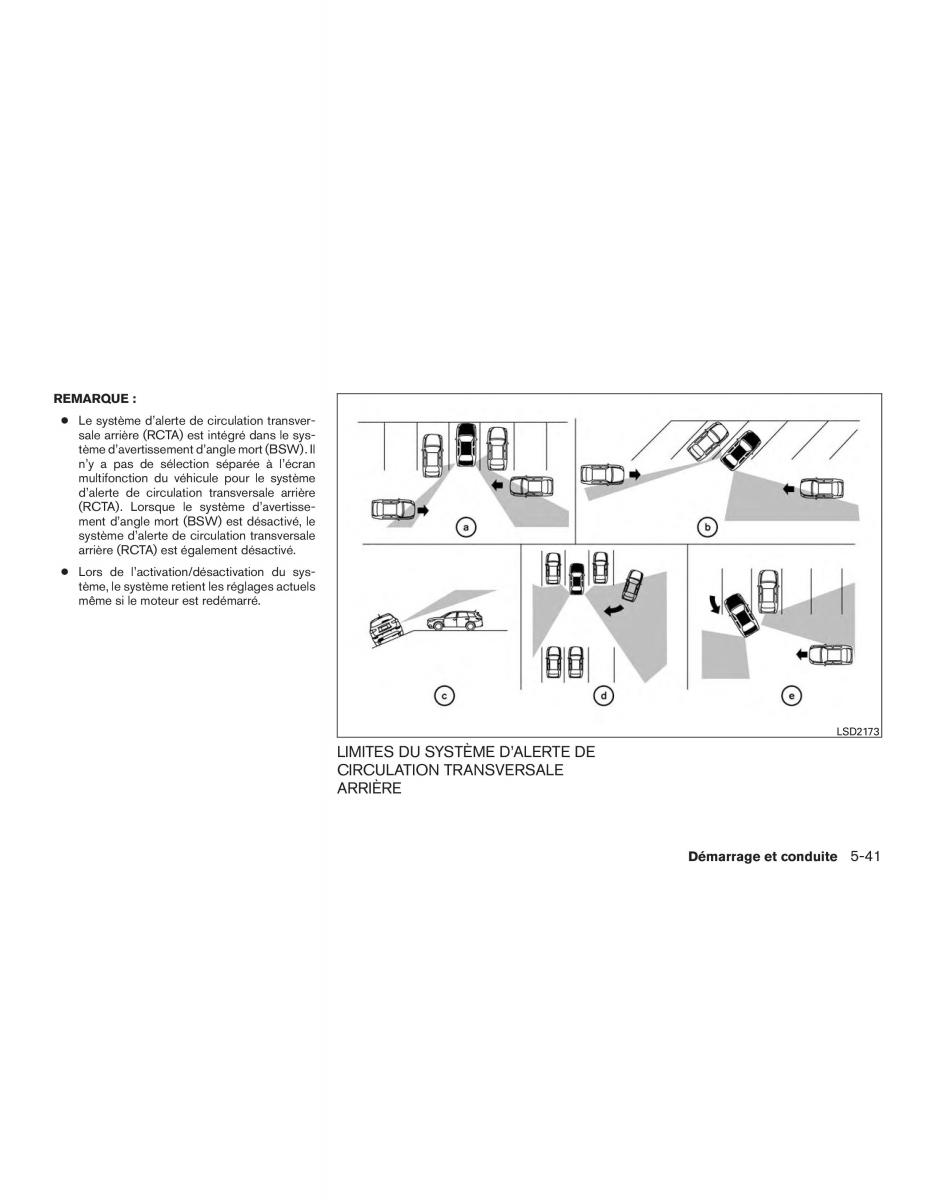 REMARQUE :

● Le système d'alerte de circulation transversale arrière (RCTA) est intégré dans le système d'avertissement d'angle mort (BSW). Il n'y a pas de sélection séparée à l'écran multifonction du véhicule pour le système d'alerte de circulation transversale arrière (RCTA). Lorsque le système d'avertissement d'angle mort (BSW) est désactivé, le système d'alerte de circulation transversale arrière (RCTA) est également désactivé.

● Lors de l'activation/désactivation du système, le système retient les réglages actuels même si le moteur est redémarré.

a

b

c

d

e

LSD2173

LIMITES DU SYSTÈME D'ALERTE DE CIRCULATION TRANSVERSALE ARRIÈRE

Démarrage et conduite 5-41