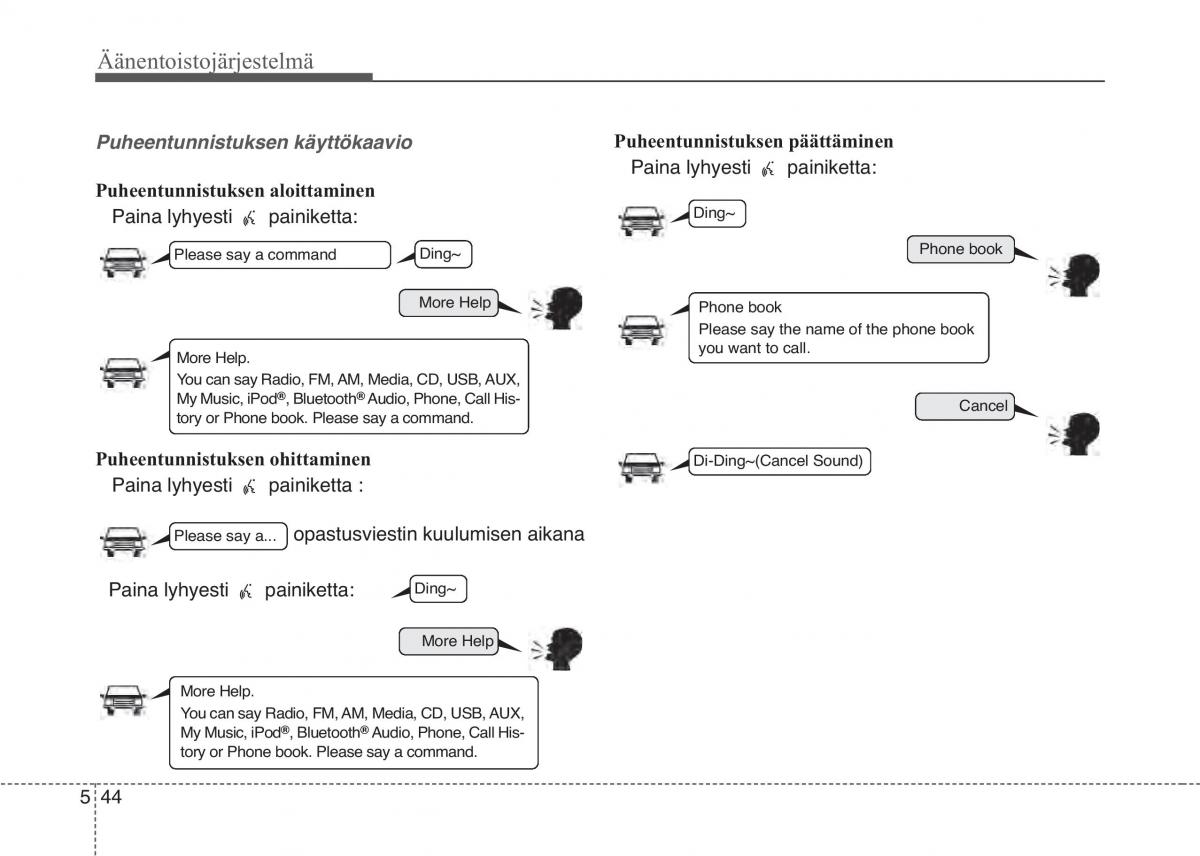 Äänentoistojärjestelmä

Puheentunnistuksen käyttökaavio

Puheentunnistuksen aloittaminen
Paina lyhyesti painiketta:

Please say a command

Ding~

More Help

More Help.
You can say Radio, FM, AM, Media, CD, USB, AUX, My Music, iPod®, Bluetooth® Audio, Phone, Call History or Phone book. Please say a command.

Puheentunnistuksen ohittaminen
Paina lyhyesti painiketta :

Please say a... opastusviestin kuulumisen aikana

Paina lyhyesti painiketta:

Ding~

More Help

More Help.
You can say Radio, FM, AM, Media, CD, USB, AUX, My Music, iPod®, Bluetooth® Audio, Phone, Call History or Phone book. Please say a command.

Puheentunnistuksen päättäminen
Paina lyhyesti painiketta:

Ding~

Phone book

Phone book
Please say the name of the phone book you want to call.

Cancel

Di-Ding~(Cancel Sound)

5 44