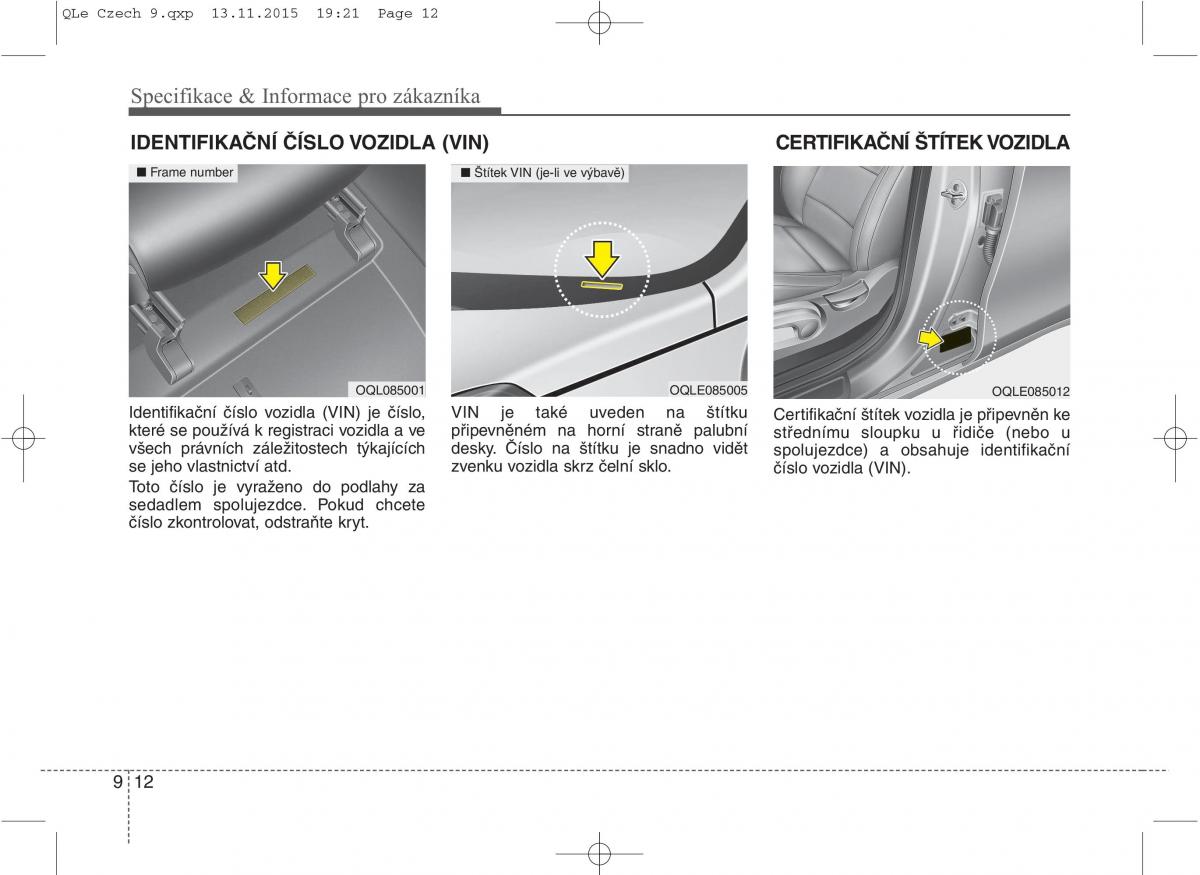 QLe Czech 9.qxp 13.11.2015 19:21 Page 12

Specifikace & Informace pro zákazníka

IDENTIFIKAČNÍ ČÍSLO VOZIDLA (VIN)

■ Frame number

OQL085001

Identifikační číslo vozidla (VIN) je číslo, které se používá k registraci vozidla a ve všech právních záležitostech týkajících se jeho vlastnictví atd.

Toto číslo je vyraženo do podlahy za sedadlem spolujezdce. Pokud chcete číslo zkontrolovat, odstraňte kryt.

■ Štítek VIN (je-li ve výbavě)

OQLE085005

VIN je také uveden na štítku připevněném na horní straně palubní desky. Číslo na štítku je snadno vidět zvenku vozidla skrz čelní sklo.

CERTIFIKAČNÍ ŠTÍTEK VOZIDLA

OQLE085012

Certifikační štítek vozidla je připevněn ke střednímu sloupku u řidiče (nebo u spolujezdce) a obsahuje identifikační číslo vozidla (VIN).

9 12