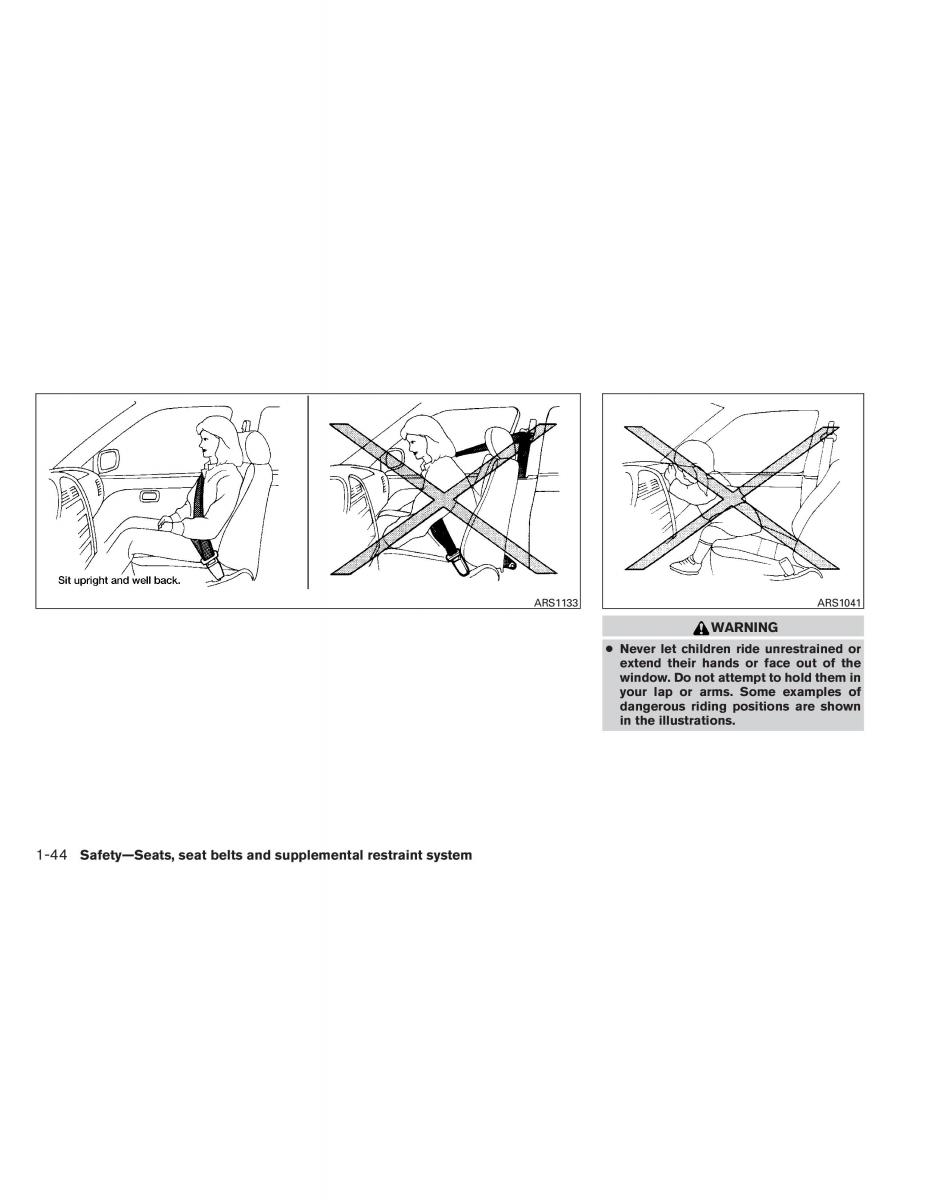 Sit upright and well back.

ARS1133

ARS1041

WARNING

● Never let children ride unrestrained or extend their hands or face out of the window. Do not attempt to hold them in your lap or arms. Some examples of dangerous riding positions are shown in the illustrations.

1-44 Safety—Seats, seat belts and supplemental restraint system