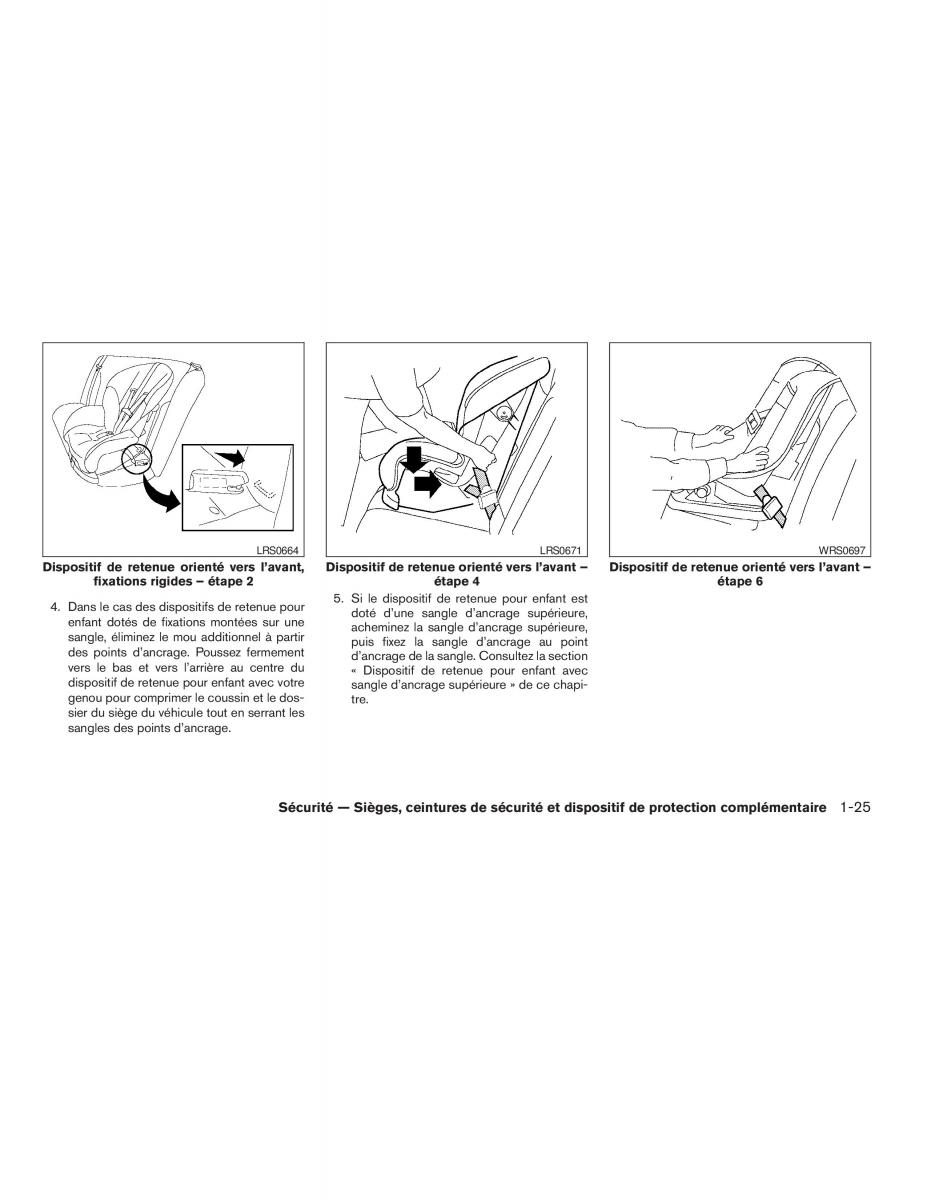 LRS0664

Dispositif de retenue orienté vers l'avant, fixations rigides – étape 2

4. Dans le cas des dispositifs de retenue pour enfant dotés de fixations montées sur une sangle, éliminez le mou additionnel à partir des points d'ancrage. Poussez fermement vers le bas et vers l'arrière au centre du dispositif de retenue pour enfant avec votre genou pour comprimer le coussin et le dossier du siège du véhicule tout en serrant les sangles des points d'ancrage.

LRS0671

Dispositif de retenue orienté vers l'avant – étape 4

5. Si le dispositif de retenue pour enfant est doté d'une sangle d'ancrage supérieure, acheminez la sangle d'ancrage supérieure, puis fixez la sangle d'ancrage au point d'ancrage de la sangle. Consultez la section « Dispositif de retenue pour enfant avec sangle d'ancrage supérieure » de ce chapitre.

WRS0697

Dispositif de retenue orienté vers l'avant – étape 6

Sécurité — Sièges, ceintures de sécurité et dispositif de protection complémentaire 1-25