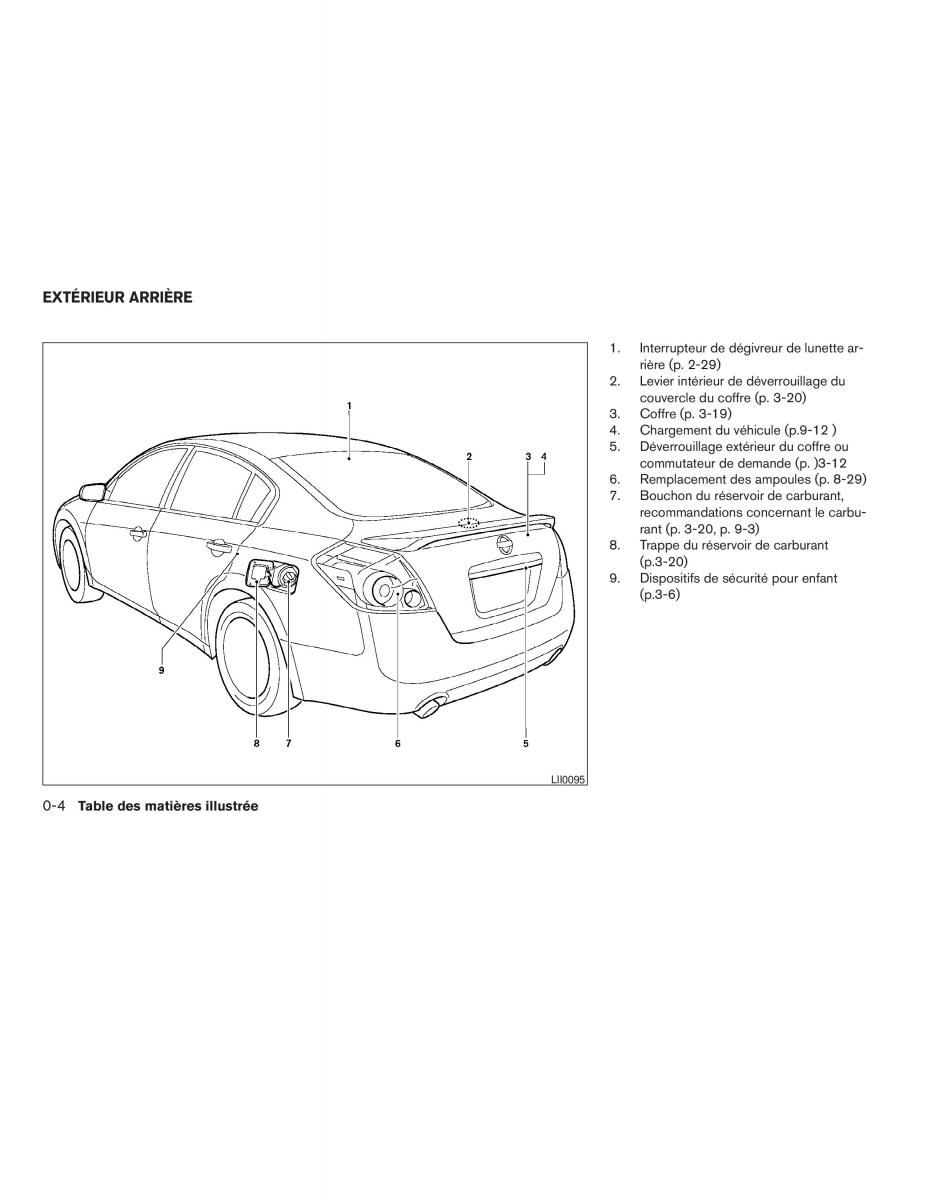 EXTÉRIEUR ARRIÈRE

1
2
3
4
9
8
7
6
5
LII0095

1. Interrupteur de dégivreur de lunette arrière (p. 2-29)
2. Levier intérieur de déverrouillage du couvercle du coffre (p. 3-20)
3. Coffre (p. 3-19)
4. Chargement du véhicule (p.9-12 )
5. Déverrouillage extérieur du coffre ou commutateur de demande (p. )3-12
6. Remplacement des ampoules (p. 8-29)
7. Bouchon du réservoir de carburant, recommandations concernant le carburant (p. 3-20, p. 9-3)
8. Trappe du réservoir de carburant (p.3-20)
9. Dispositifs de sécurité pour enfant (p.3-6)

0-4 Table des matières illustrée