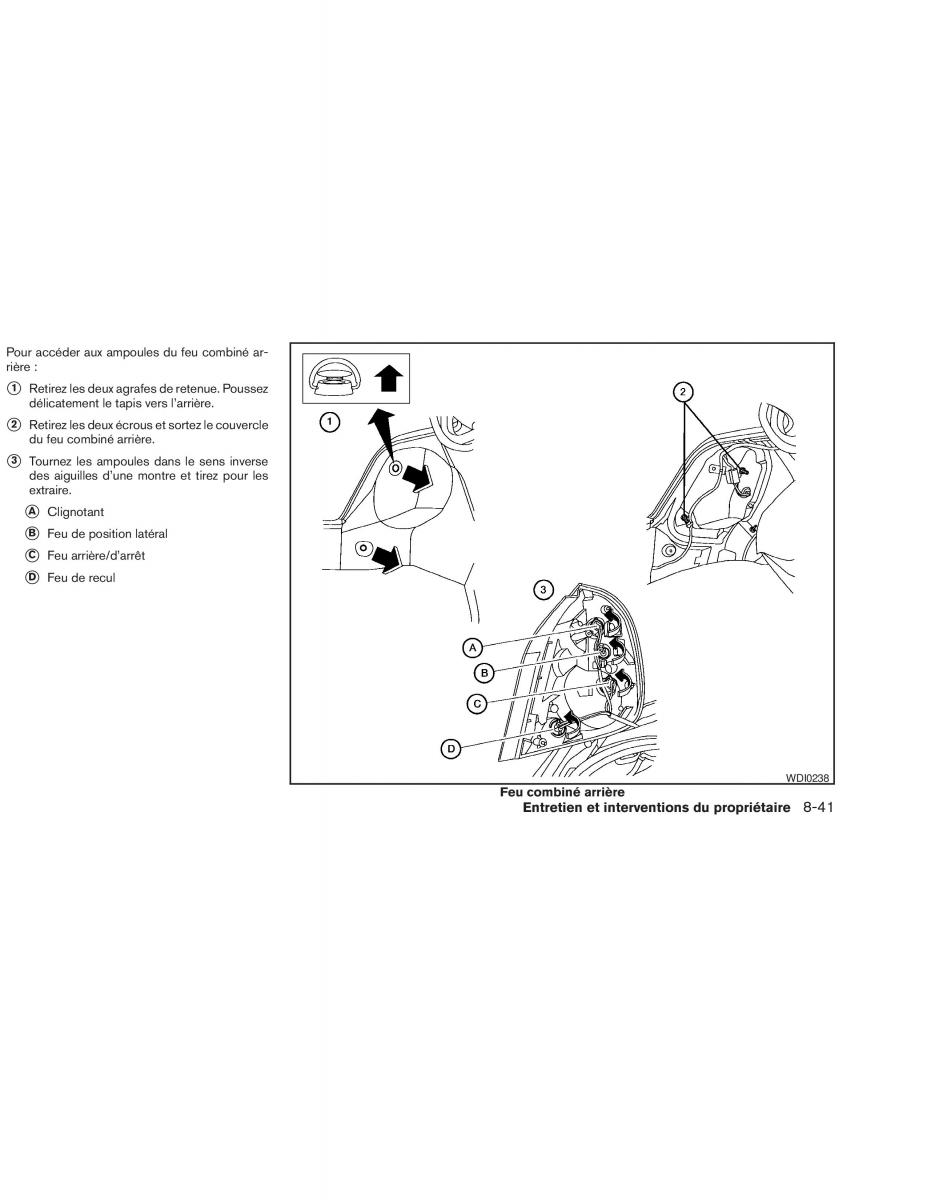 Pour accéder aux ampoules du feu combiné arrière :

1 Retirez les deux agrafes de retenue. Poussez délicatement le tapis vers l'arrière.

2 Retirez les deux écrous et sortez le couvercle du feu combiné arrière.

3 Tournez les ampoules dans le sens inverse des aiguilles d'une montre et tirez pour les extraire.

A Clignotant

B Feu de position latéral

C Feu arrière/d'arrêt

D Feu de recul

1
2
3
A
B
C
D
WDI0238

Feu combiné arrière

Entretien et interventions du propriétaire 8-41