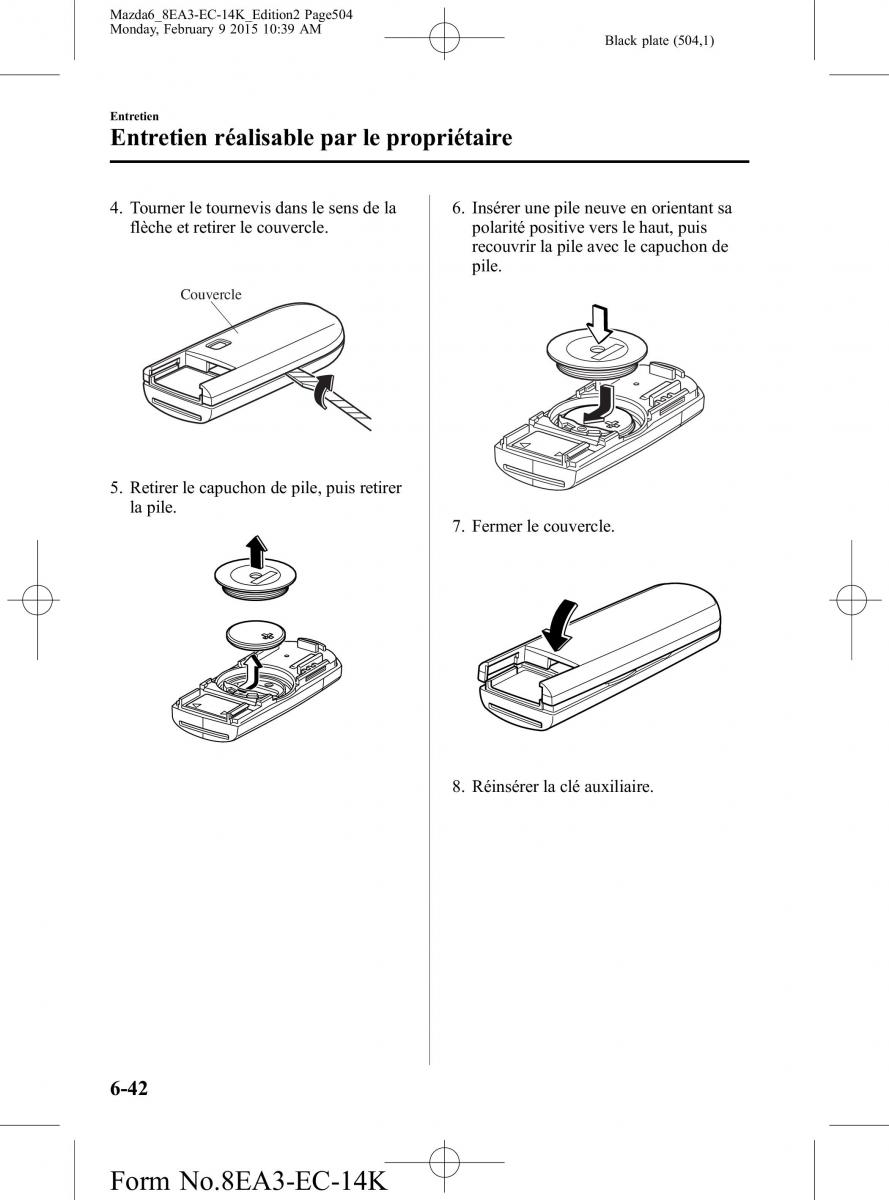 Mazda6_8EA3-EC-14K_Edition2 Page504
Monday, February 9 2015 10:39 AM

Black plate (504,1)

Entretien

Entretien réalisable par le propriétaire

4. Tourner le tournevis dans le sens de la flèche et retirer le couvercle.

Couvercle

5. Retirer le capuchon de pile, puis retirer la pile.

6. Insérer une pile neuve en orientant sa polarité positive vers le haut, puis recouvrir la pile avec le capuchon de pile.

7. Fermer le couvercle.

8. Réinsérer la clé auxiliaire.

6-42

Form No.8EA3-EC-14K