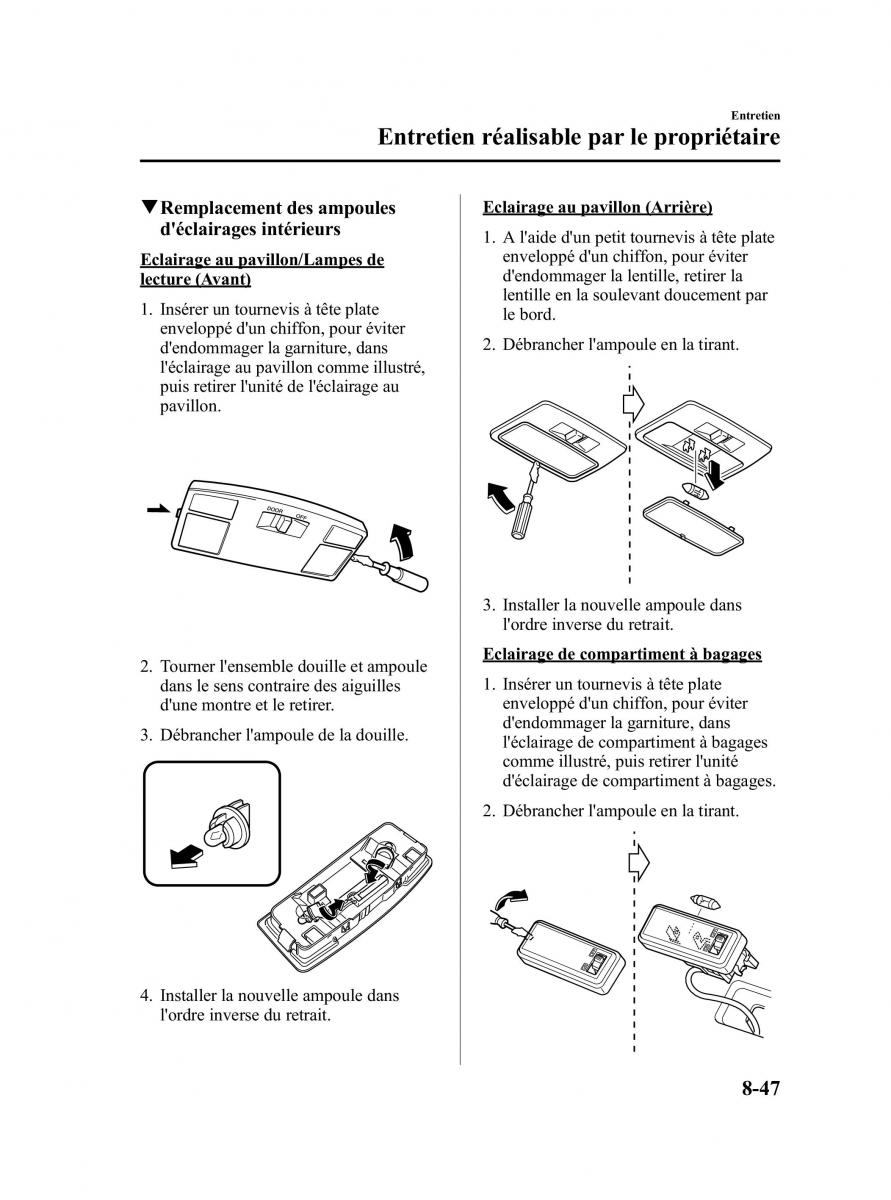 Entretien

Entretien réalisable par le propriétaire

▼Remplacement des ampoules d'éclairages intérieurs

Eclairage au pavillon/Lampes de lecture (Avant)

1. Insérer un tournevis à tête plate enveloppé d'un chiffon, pour éviter d'endommager la garniture, dans l'éclairage au pavillon comme illustré, puis retirer l'unité de l'éclairage au pavillon.

DOOR OFF

2. Tourner l'ensemble douille et ampoule dans le sens contraire des aiguilles d'une montre et le retirer.

3. Débrancher l'ampoule de la douille.

4. Installer la nouvelle ampoule dans l'ordre inverse du retrait.

Eclairage au pavillon (Arrière)

1. A l'aide d'un petit tournevis à tête plate enveloppé d'un chiffon, pour éviter d'endommager la lentille, retirer la lentille en la soulevant doucement par le bord.

2. Débrancher l'ampoule en la tirant.

3. Installer la nouvelle ampoule dans l'ordre inverse du retrait.

Eclairage de compartiment à bagages

1. Insérer un tournevis à tête plate enveloppé d'un chiffon, pour éviter d'endommager la garniture, dans l'éclairage de compartiment à bagages comme illustré, puis retirer l'unité d'éclairage de compartiment à bagages.

2. Débrancher l'ampoule en la tirant.

8-47