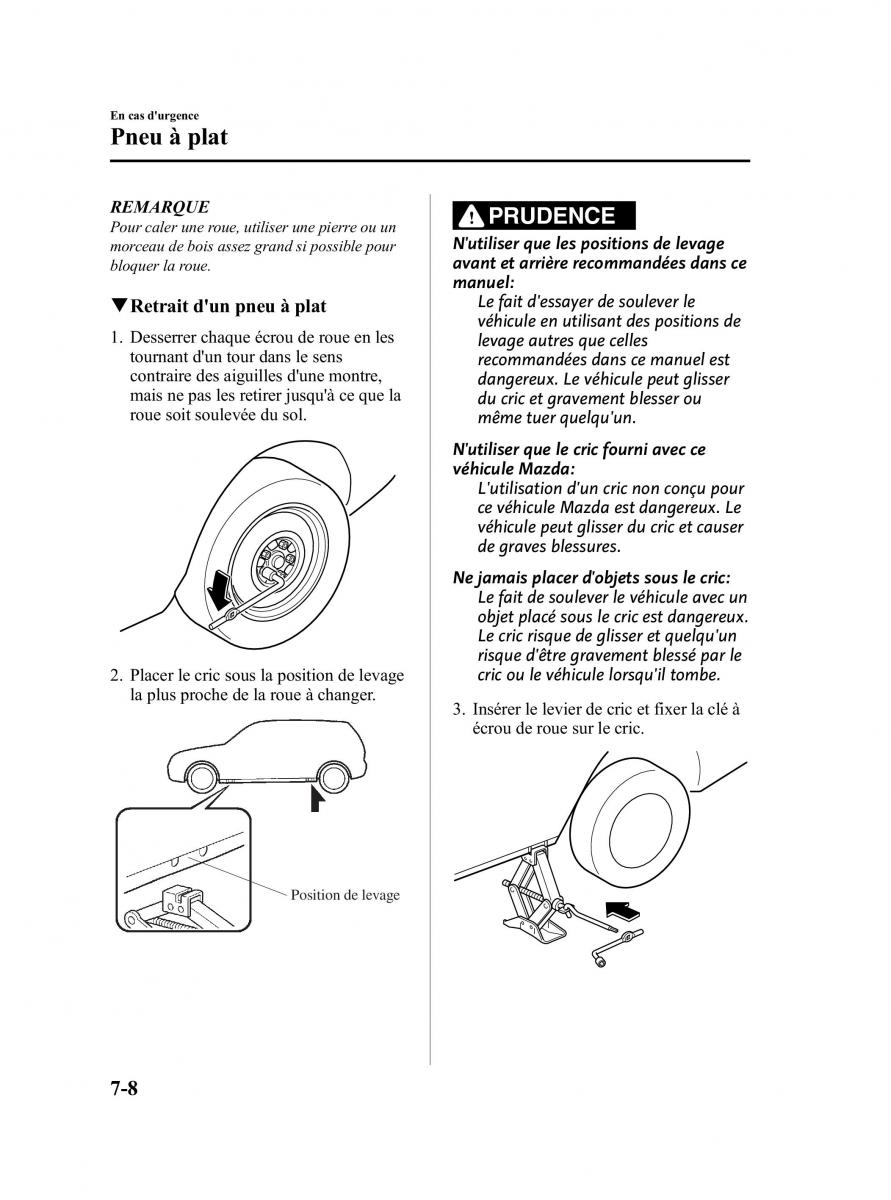 En cas d'urgence

Pneu à plat

REMARQUE
Pour caler une roue, utiliser une pierre ou un morceau de bois assez grand si possible pour bloquer la roue.

▼Retrait d'un pneu à plat

1. Desserrer chaque écrou de roue en les tournant d'un tour dans le sens contraire des aiguilles d'une montre, mais ne pas les retirer jusqu'à ce que la roue soit soulevée du sol.

2. Placer le cric sous la position de levage la plus proche de la roue à changer.

Position de levage

PRUDENCE

N'utiliser que les positions de levage avant et arrière recommandées dans ce manuel:
Le fait d'essayer de soulever le véhicule en utilisant des positions de levage autres que celles recommandées dans ce manuel est dangereux. Le véhicule peut glisser du cric et gravement blesser ou même tuer quelqu'un.

N'utiliser que le cric fourni avec ce véhicule Mazda:
L'utilisation d'un cric non conçu pour ce véhicule Mazda est dangereux. Le véhicule peut glisser du cric et causer de graves blessures.

Ne jamais placer d'objets sous le cric:
Le fait de soulever le véhicule avec un objet placé sous le cric est dangereux. Le cric risque de glisser et quelqu'un risque d'être gravement blessé par le cric ou le véhicule lorsqu'il tombe.

3. Insérer le levier de cric et fixer la clé à écrou de roue sur le cric.

7-8