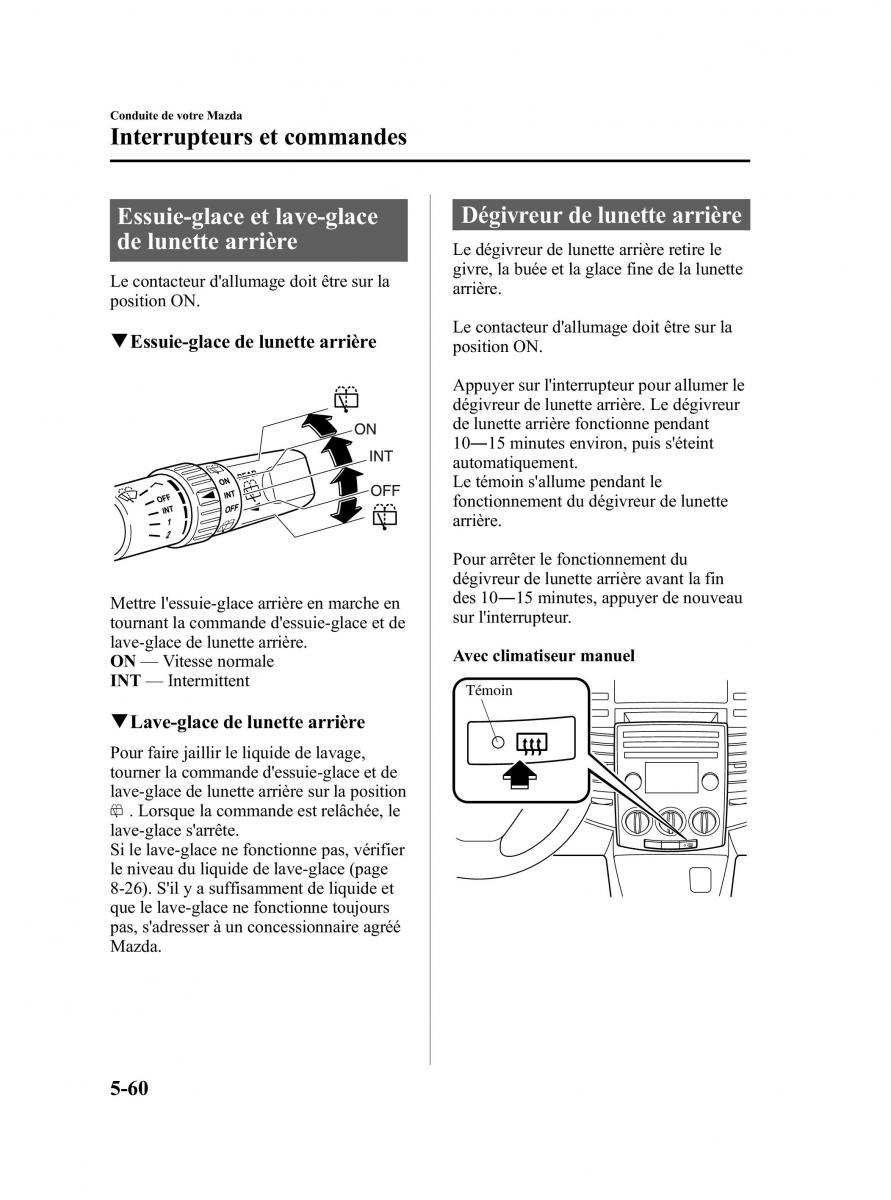 Conduite de votre Mazda
Interrupteurs et commandes

Essuie-glace et lave-glace de lunette arrière

Le contacteur d'allumage doit être sur la position ON.

▼Essuie-glace de lunette arrière

ON
INT
OFF
OFF
INT
ON
REAR
OFF
INT
1
2

Mettre l'essuie-glace arrière en marche en tournant la commande d'essuie-glace et de lave-glace de lunette arrière.
ON — Vitesse normale
INT — Intermittent

▼Lave-glace de lunette arrière

Pour faire jaillir le liquide de lavage, tourner la commande d'essuie-glace et de lave-glace de lunette arrière sur la position . Lorsque la commande est relâchée, le lave-glace s'arrête.
Si le lave-glace ne fonctionne pas, vérifier le niveau du liquide de lave-glace (page 8-26). S'il y a suffisamment de liquide et que le lave-glace ne fonctionne toujours pas, s'adresser à un concessionnaire agréé Mazda.

Dégivreur de lunette arrière

Le dégivreur de lunette arrière retire le givre, la buée et la glace fine de la lunette arrière.

Le contacteur d'allumage doit être sur la position ON.

Appuyer sur l'interrupteur pour allumer le dégivreur de lunette arrière. Le dégivreur de lunette arrière fonctionne pendant 10―15 minutes environ, puis s'éteint automatiquement.
Le témoin s'allume pendant le fonctionnement du dégivreur de lunette arrière.

Pour arrêter le fonctionnement du dégivreur de lunette arrière avant la fin des 10―15 minutes, appuyer de nouveau sur l'interrupteur.

Avec climatiseur manuel

Témoin

5-60