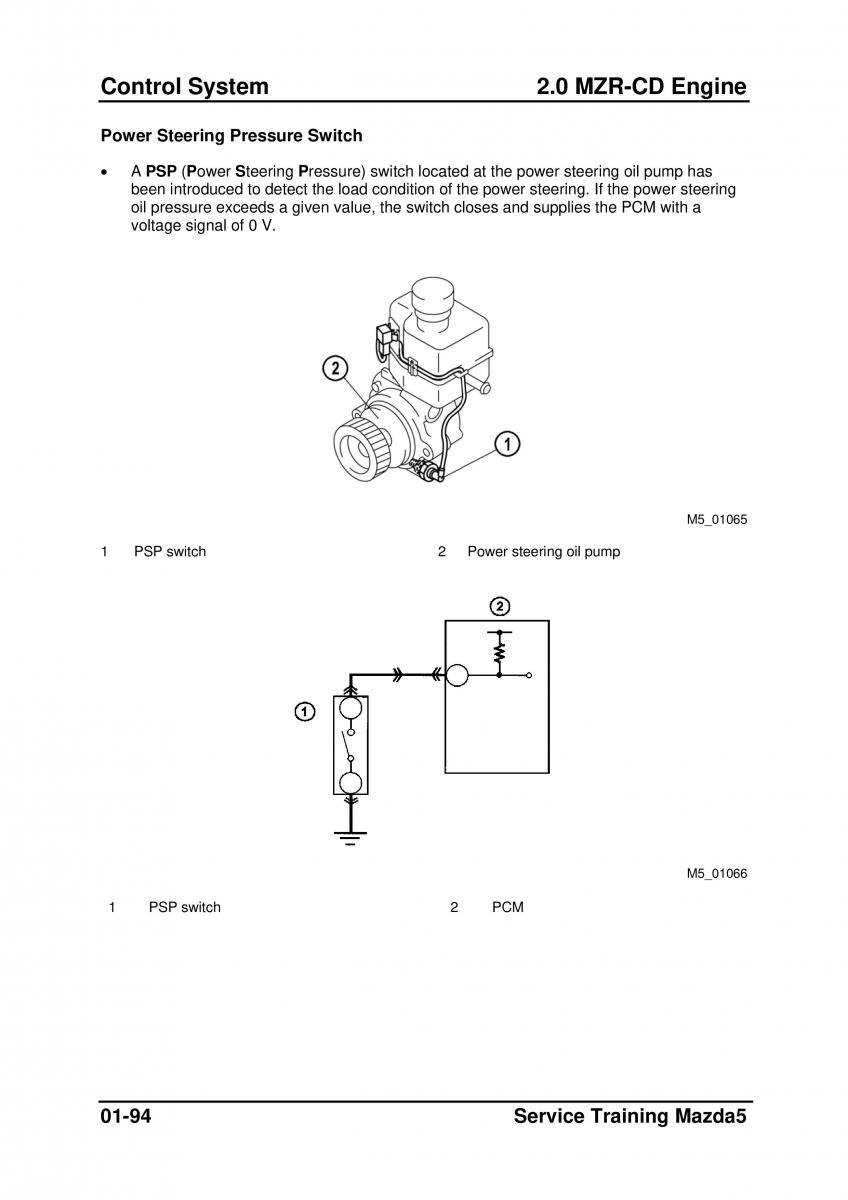 Control System

2.0 MZR-CD Engine

Power Steering Pressure Switch

• A PSP (Power Steering Pressure) switch located at the power steering oil pump has been introduced to detect the load condition of the power steering. If the power steering oil pressure exceeds a given value, the switch closes and supplies the PCM with a voltage signal of 0 V.

2

1

M5_01065

1 PSP switch

2 Power steering oil pump

2

1

M5_01066

1 PSP switch

2 PCM

01-94

Service Training Mazda5