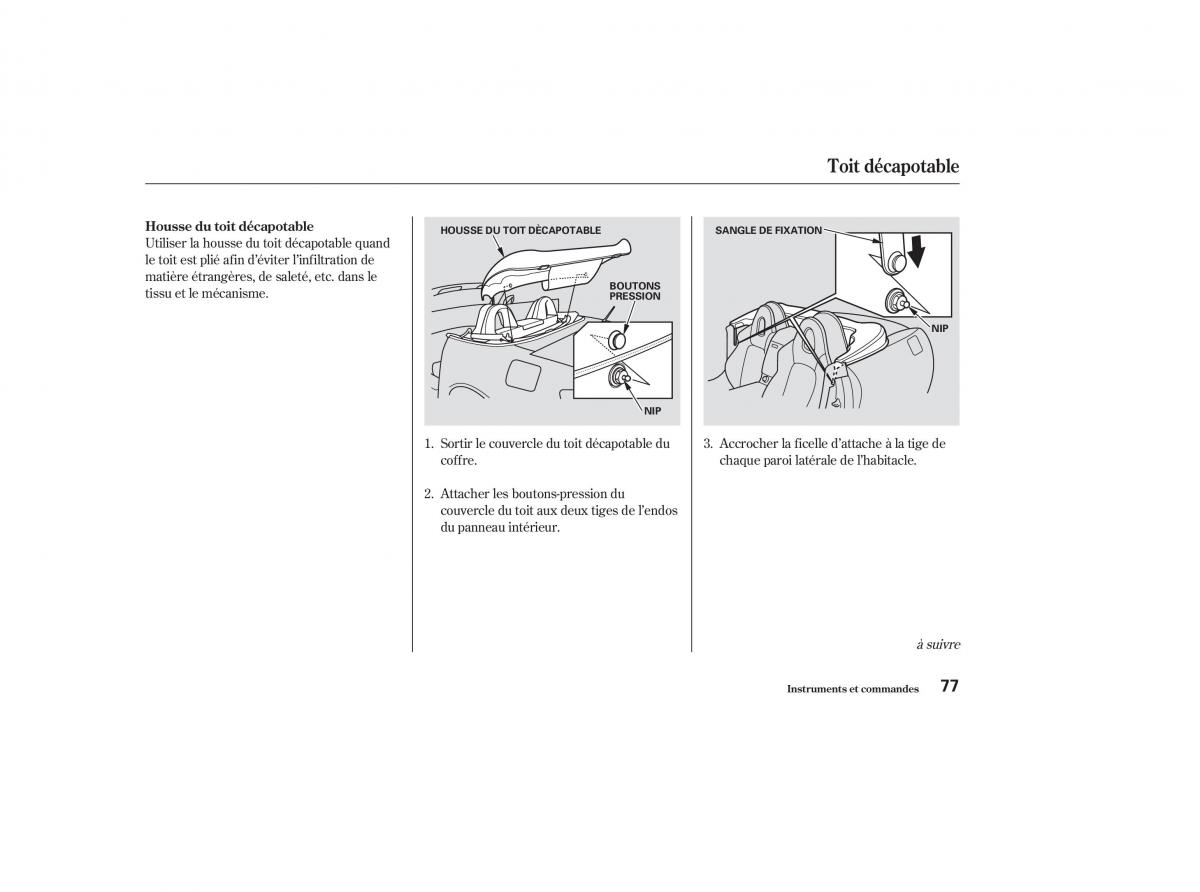 Toit décapotable

Housse du toit décapotable
Utiliser la housse du toit décapotable quand le toit est plié afin d'éviter l'infiltration de matière étrangères, de saleté, etc. dans le tissu et le mécanisme.

HOUSSE DU TOIT DÈCAPOTABLE

BOUTONS PRESSION

NIP

1. Sortir le couvercle du toit décapotable du coffre.

2. Attacher les boutons-pression du couvercle du toit aux deux tiges de l'endos du panneau intérieur.

SANGLE DE FIXATION

NIP

3. Accrocher la ficelle d'attache à la tige de chaque paroi latérale de l'habitacle.

à suivre

Instruments et commandes 77