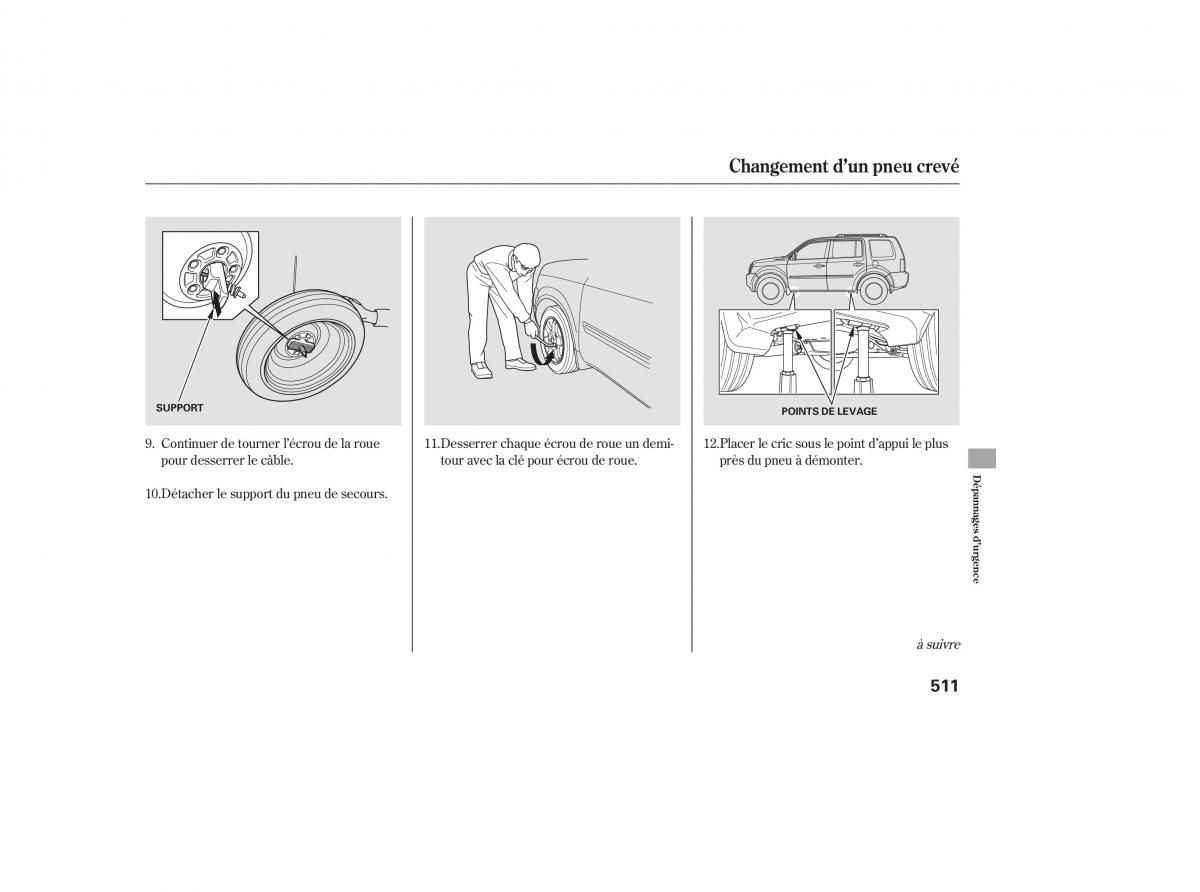 Changement d'un pneu crevé

SUPPORT

9. Continuer de tourner l'écrou de la roue pour desserrer le câble.

10.Détacher le support du pneu de secours.

11.Desserrer chaque écrou de roue un demi-tour avec la clé pour écrou de roue.

POINTS DE LEVAGE

12.Placer le cric sous le point d'appui le plus près du pneu à démonter.

Dépannages d'urgence

à suivre

511