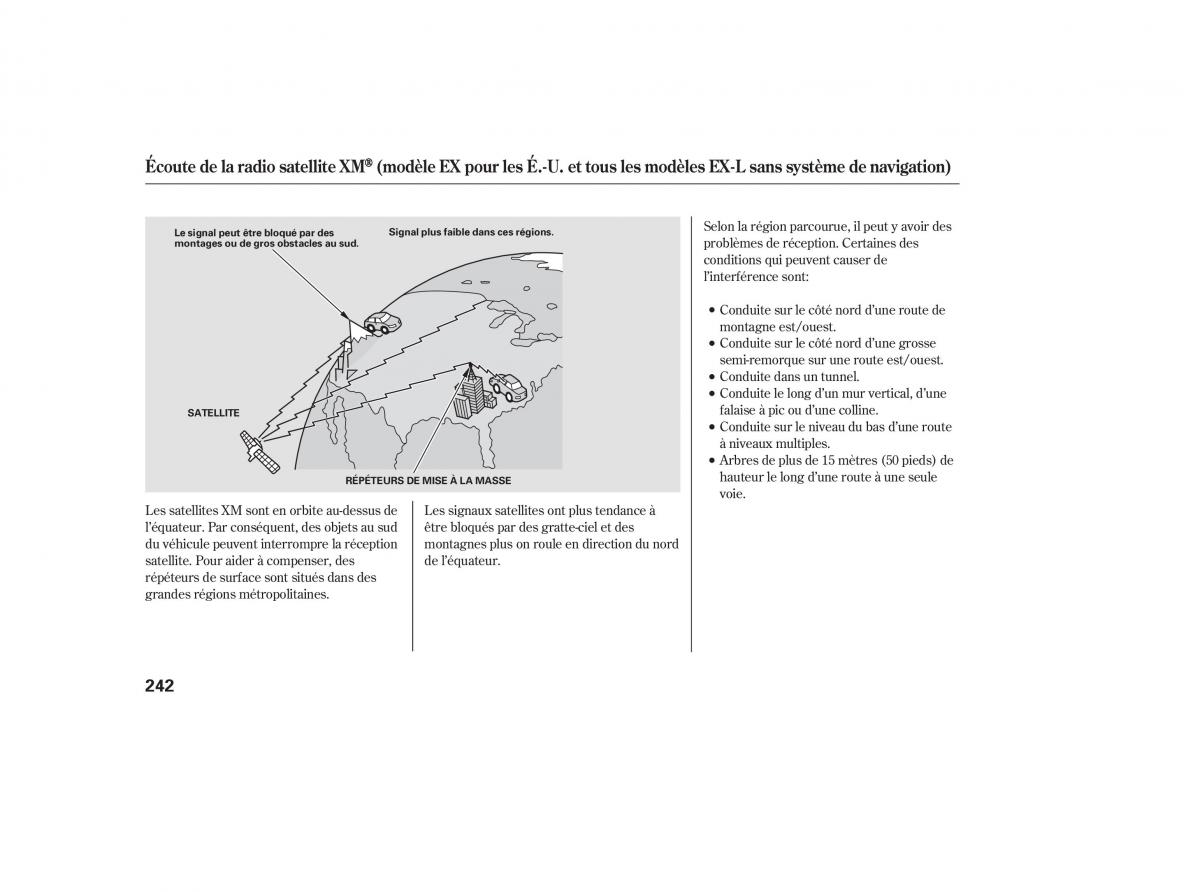 Écoute de la radio satellite XM® (modèle EX pour les É.-U. et tous les modèles EX-L sans système de navigation)

Le signal peut être bloqué par des montages ou de gros obstacles au sud.

Signal plus faible dans ces régions.

SATELLITE

RÉPÉTEURS DE MISE À LA MASSE

Les satellites XM sont en orbite au-dessus de l'équateur. Par conséquent, des objets au sud du véhicule peuvent interrompre la réception satellite. Pour aider à compenser, des répéteurs de surface sont situés dans des grandes régions métropolitaines.

Les signaux satellites ont plus tendance à être bloqués par des gratte-ciel et des montagnes plus on roule en direction du nord de l'équateur.

Selon la région parcourue, il peut y avoir des problèmes de réception. Certaines des conditions qui peuvent causer de l'interférence sont:

• Conduite sur le côté nord d'une route de montagne est/ouest.
• Conduite sur le côté nord d'une grosse semi-remorque sur une route est/ouest.
• Conduite dans un tunnel.
• Conduite le long d'un mur vertical, d'une falaise à pic ou d'une colline.
• Conduite sur le niveau du bas d'une route à niveaux multiples.
• Arbres de plus de 15 mètres (50 pieds) de hauteur le long d'une route à une seule voie.

242