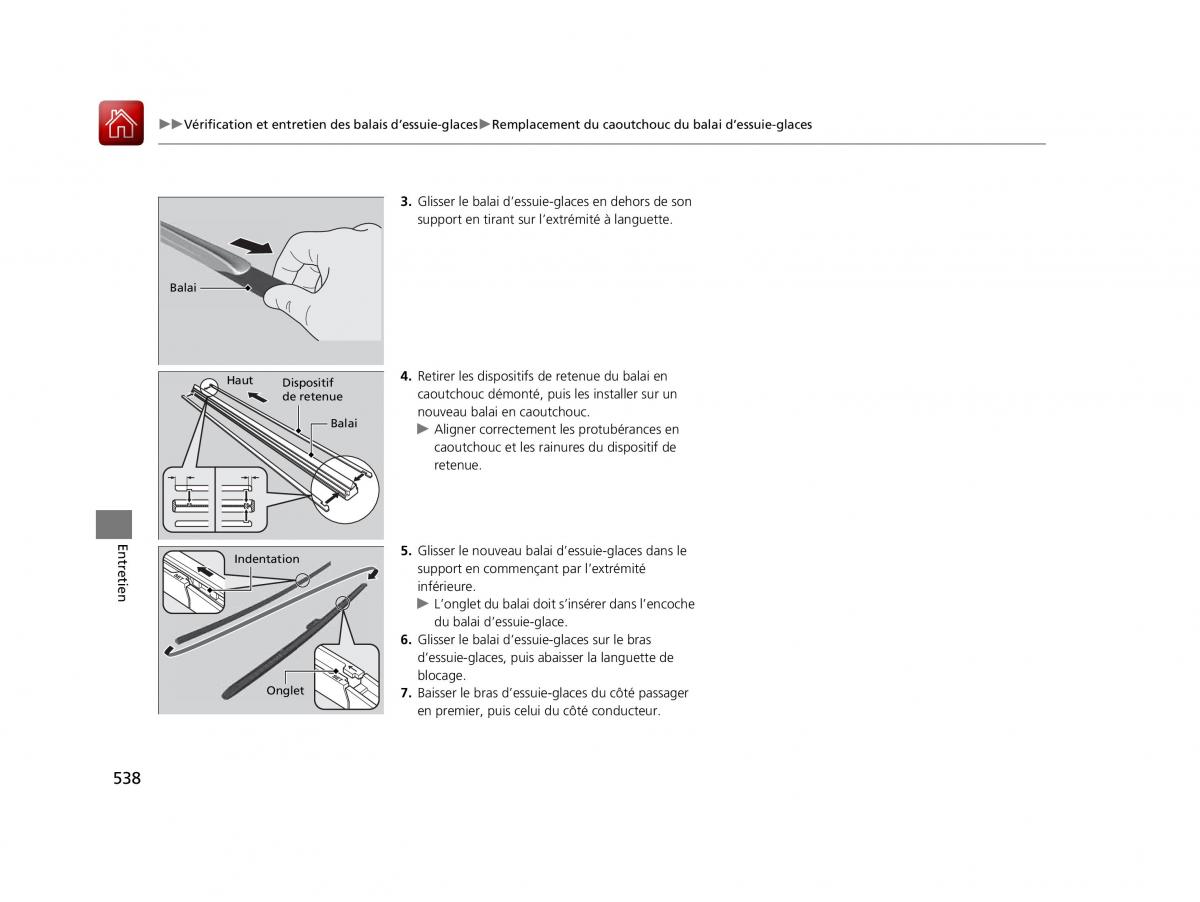 ▶▶Vérification et entretien des balais d'essuie-glaces▶Remplacement du caoutchouc du balai d'essuie-glaces

Balai

3. Glisser le balai d'essuie-glaces en dehors de son support en tirant sur l'extrémité à languette.

Haut

Dispositif de retenue

Balai

4. Retirer les dispositifs de retenue du balai en caoutchouc démonté, puis les installer sur un nouveau balai en caoutchouc.
▶ Aligner correctement les protubérances en caoutchouc et les rainures du dispositif de retenue.

Indentation

Onglet

5. Glisser le nouveau balai d'essuie-glaces dans le support en commençant par l'extrémité inférieure.
▶ L'onglet du balai doit s'insérer dans l'encoche du balai d'essuie-glace.

6. Glisser le balai d'essuie-glaces sur le bras d'essuie-glaces, puis abaisser la languette de blocage.

7. Baisser le bras d'essuie-glaces du côté passager en premier, puis celui du côté conducteur.

Entretien

538