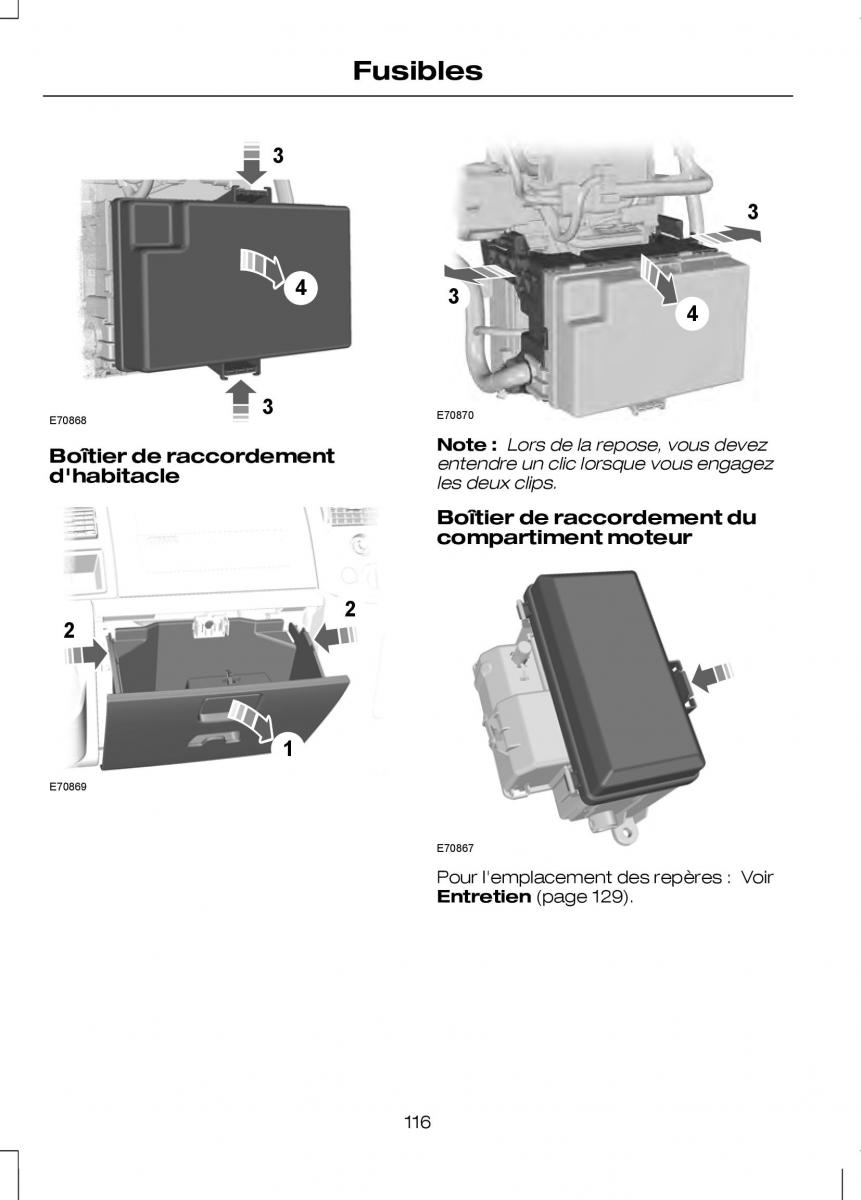 Fusibles

3

4

3

E70868

Boîtier de raccordement d'habitacle

2

2

1

E70869

3

3

4

E70870

Note : Lors de la repose, vous devez entendre un clic lorsque vous engagez les deux clips.

Boîtier de raccordement du compartiment moteur

E70867

Pour l'emplacement des repères : Voir Entretien (page 129).

116