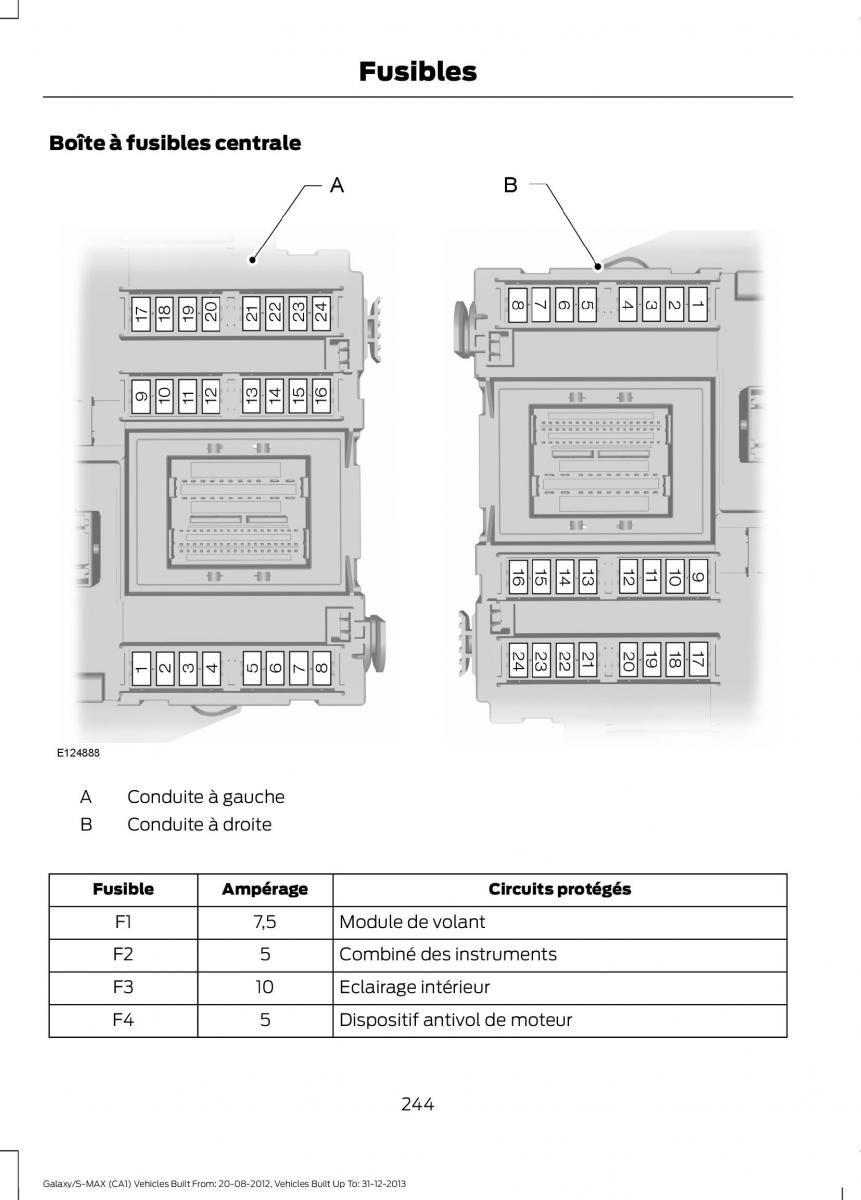 Fusibles

Boîte à fusibles centrale

A

B

17 18 19 20 21 22 23 24

9 10 11 12 13 14 15 16

1 2 3 4 5 6 7 8

8 7 6 5 4 3 2 1

16 15 14 13 12 11 10 9

24 23 22 21 20 19 18 17

E124888

A Conduite à gauche

B Conduite à droite

| Fusible | Ampérage | Circuits protégés |
|---|---|---|
| F1 | 7,5 | Module de volant |
| F2 | 5 | Combiné des instruments |
| F3 | 10 | Eclairage intérieur |
| F4 | 5 | Dispositif antivol de moteur |

244

Galaxy/S-MAX (CA1) Vehicles Built From: 20-08-2012, Vehicles Built Up To: 31-12-2013