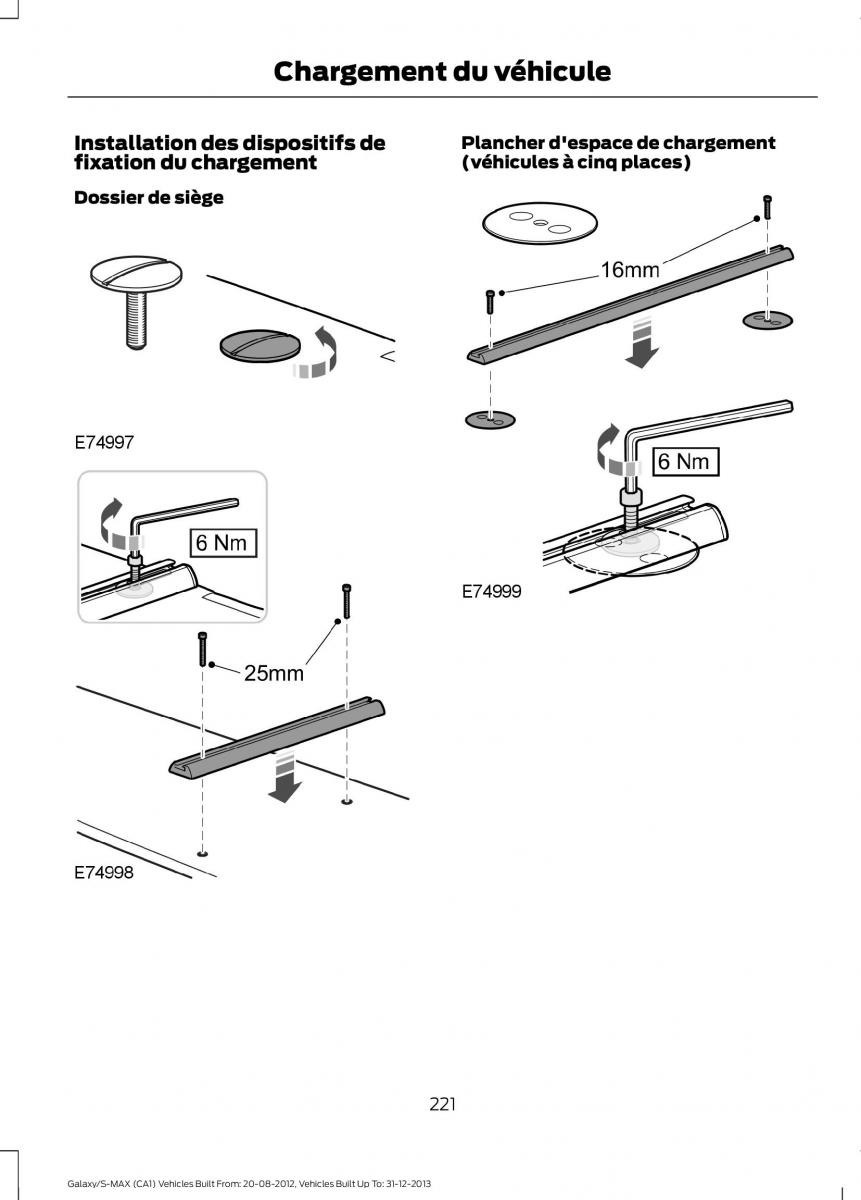 Chargement du véhicule

Installation des dispositifs de fixation du chargement

Dossier de siège

E74997

6 Nm

25mm

E74998

Plancher d'espace de chargement (véhicules à cinq places)

16mm

6 Nm

E74999

221

Galaxy/S-MAX (CA1) Vehicles Built From: 20-08-2012, Vehicles Built Up To: 31-12-2013