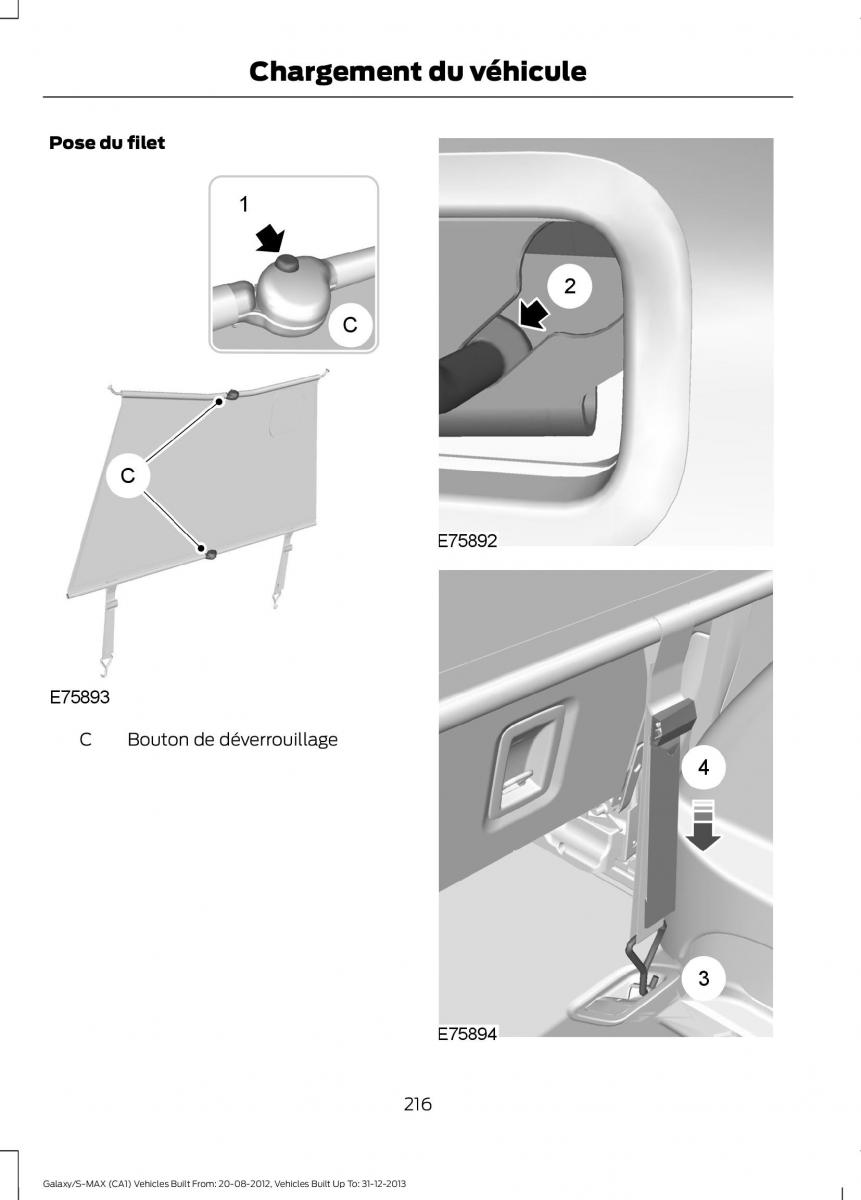 Chargement du véhicule

Pose du filet

1

C

C

E75893

C Bouton de déverrouillage

2

E75892

4

3

E75894

216

Galaxy/S-MAX (CA1) Vehicles Built From: 20-08-2012, Vehicles Built Up To: 31-12-2013