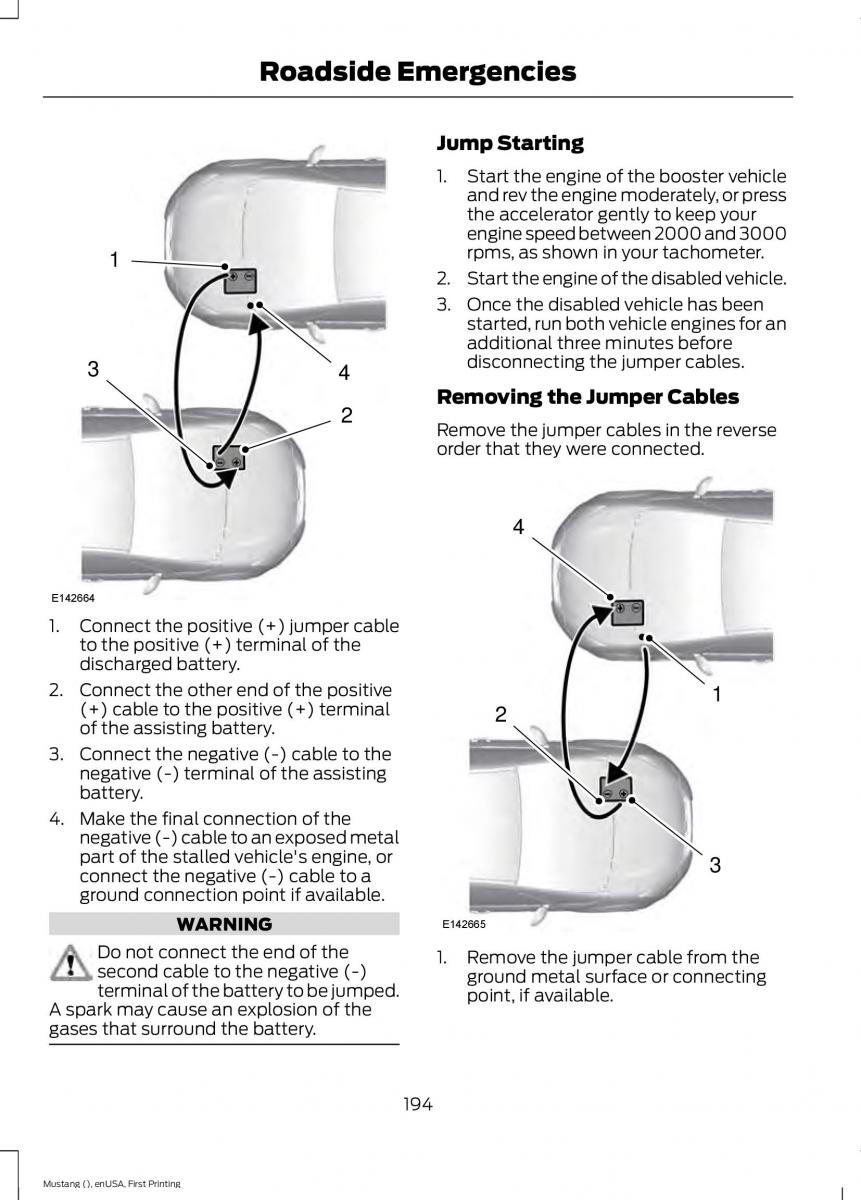 Roadside Emergencies

1

3

4

2

E142664

1. Connect the positive (+) jumper cable to the positive (+) terminal of the discharged battery.
2. Connect the other end of the positive (+) cable to the positive (+) terminal of the assisting battery.
3. Connect the negative (-) cable to the negative (-) terminal of the assisting battery.
4. Make the final connection of the negative (-) cable to an exposed metal part of the stalled vehicle's engine, or connect the negative (-) cable to a ground connection point if available.

WARNING

Do not connect the end of the second cable to the negative (-) terminal of the battery to be jumped. A spark may cause an explosion of the gases that surround the battery.

Jump Starting

1. Start the engine of the booster vehicle and rev the engine moderately, or press the accelerator gently to keep your engine speed between 2000 and 3000 rpms, as shown in your tachometer.
2. Start the engine of the disabled vehicle.
3. Once the disabled vehicle has been started, run both vehicle engines for an additional three minutes before disconnecting the jumper cables.

Removing the Jumper Cables

Remove the jumper cables in the reverse order that they were connected.

4

1

2

3

E142665

1. Remove the jumper cable from the ground metal surface or connecting point, if available.

194

Mustang (), enUSA, First Printing