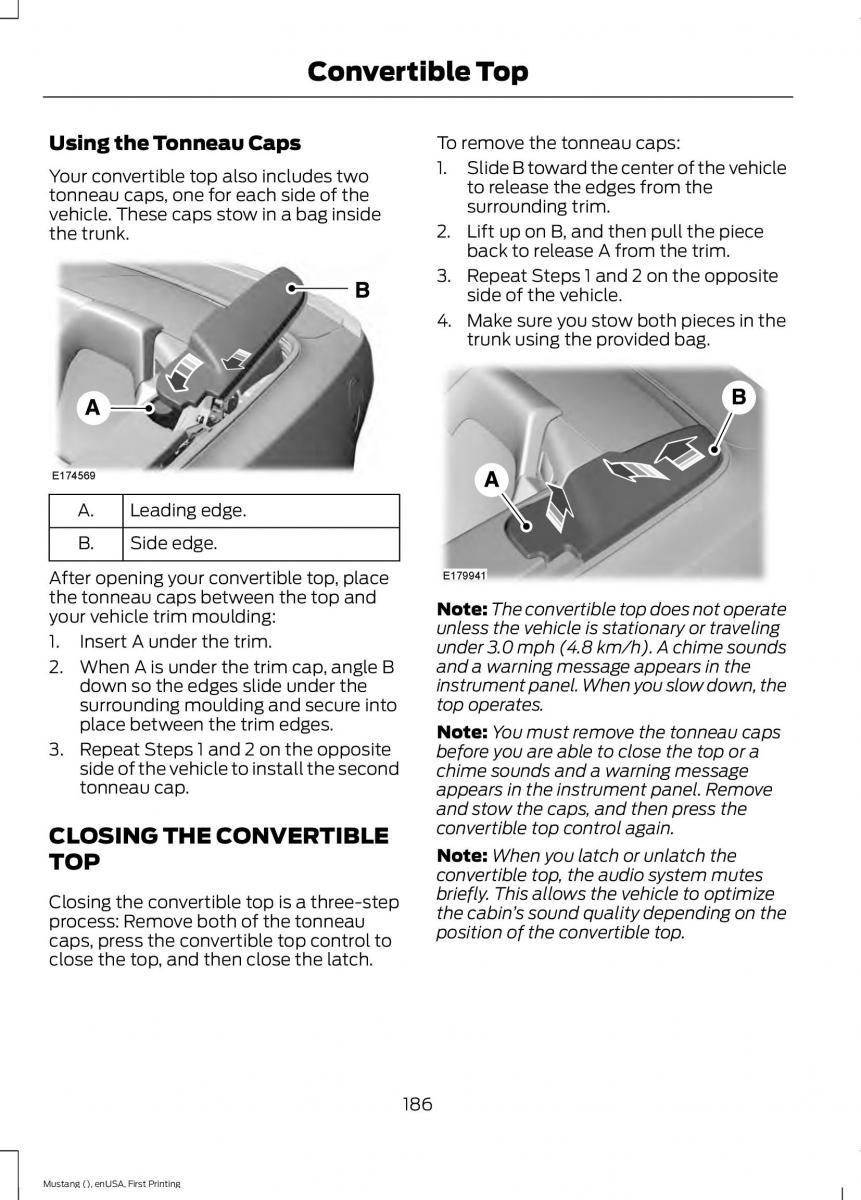 Convertible Top

Using the Tonneau Caps

Your convertible top also includes two tonneau caps, one for each side of the vehicle. These caps stow in a bag inside the trunk.

B

A

E174569

| A. | Leading edge. |
|---|---|
| B. | Side edge. |

After opening your convertible top, place the tonneau caps between the top and your vehicle trim moulding:

1. Insert A under the trim.
2. When A is under the trim cap, angle B down so the edges slide under the surrounding moulding and secure into place between the trim edges.
3. Repeat Steps 1 and 2 on the opposite side of the vehicle to install the second tonneau cap.

CLOSING THE CONVERTIBLE TOP

Closing the convertible top is a three-step process: Remove both of the tonneau caps, press the convertible top control to close the top, and then close the latch.

To remove the tonneau caps:

1. Slide B toward the center of the vehicle to release the edges from the surrounding trim.
2. Lift up on B, and then pull the piece back to release A from the trim.
3. Repeat Steps 1 and 2 on the opposite side of the vehicle.
4. Make sure you stow both pieces in the trunk using the provided bag.

B

A

E179941

Note: The convertible top does not operate unless the vehicle is stationary or traveling under 3.0 mph (4.8 km/h). A chime sounds and a warning message appears in the instrument panel. When you slow down, the top operates.

Note: You must remove the tonneau caps before you are able to close the top or a chime sounds and a warning message appears in the instrument panel. Remove and stow the caps, and then press the convertible top control again.

Note: When you latch or unlatch the convertible top, the audio system mutes briefly. This allows the vehicle to optimize the cabin's sound quality depending on the position of the convertible top.

186

Mustang (), enUSA, First Printing