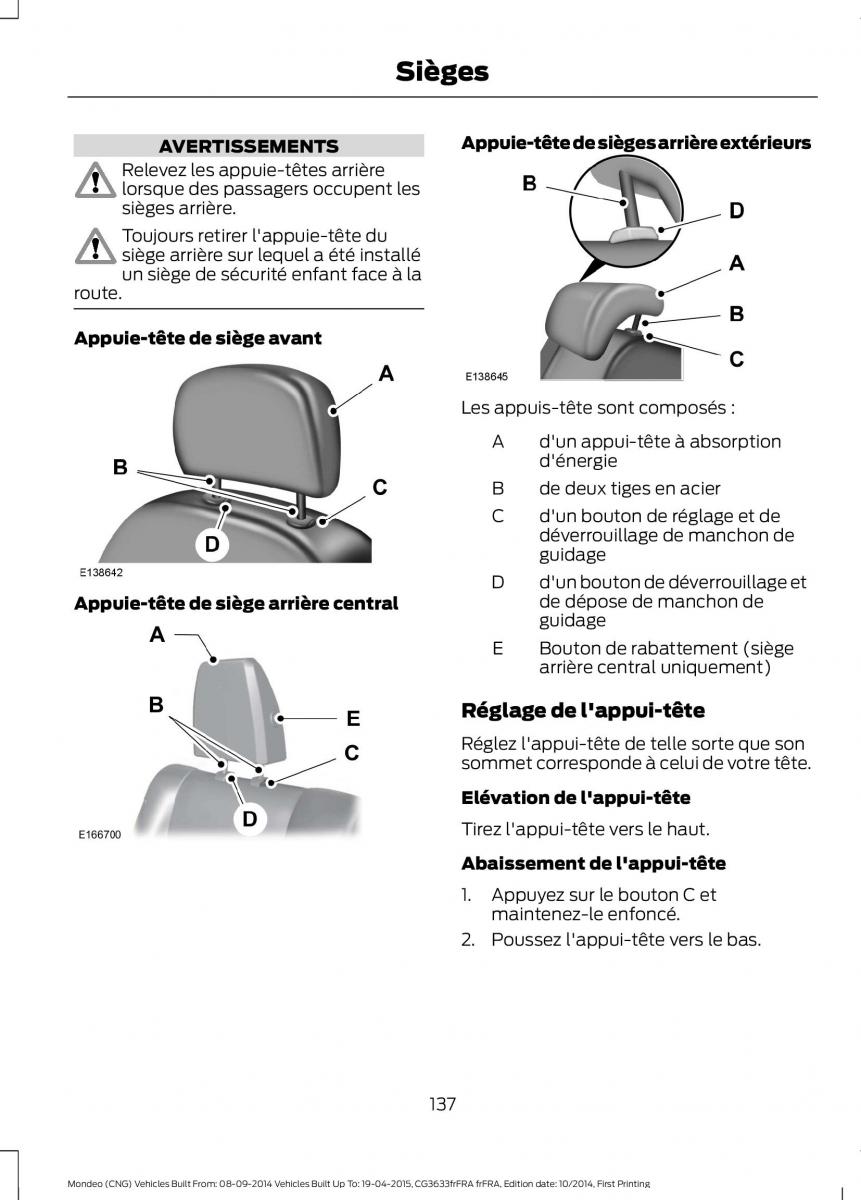 Sièges

AVERTISSEMENTS

Relevez les appuie-têtes arrière lorsque des passagers occupent les sièges arrière.

Toujours retirer l'appuie-tête du siège arrière sur lequel a été installé un siège de sécurité enfant face à la route.

Appuie-tête de siège avant

A
B
C
D
E138642

Appuie-tête de siège arrière central

A
B
E
C
D
E166700

Appuie-tête de sièges arrière extérieurs

B
D
A
B
C
E138645

Les appuis-tête sont composés :

A d'un appui-tête à absorption d'énergie

B de deux tiges en acier

C d'un bouton de réglage et de déverrouillage de manchon de guidage

D d'un bouton de déverrouillage et de dépose de manchon de guidage

E Bouton de rabattement (siège arrière central uniquement)

Réglage de l'appui-tête

Réglez l'appui-tête de telle sorte que son sommet corresponde à celui de votre tête.

Elévation de l'appui-tête

Tirez l'appui-tête vers le haut.

Abaissement de l'appui-tête

1. Appuyez sur le bouton C et maintenez-le enfoncé.

2. Poussez l'appui-tête vers le bas.

137

Mondeo (CNG) Vehicles Built From: 08-09-2014 Vehicles Built Up To: 19-04-2015, CG3633frFRA frFRA, Edition date: 10/2014, First Printing