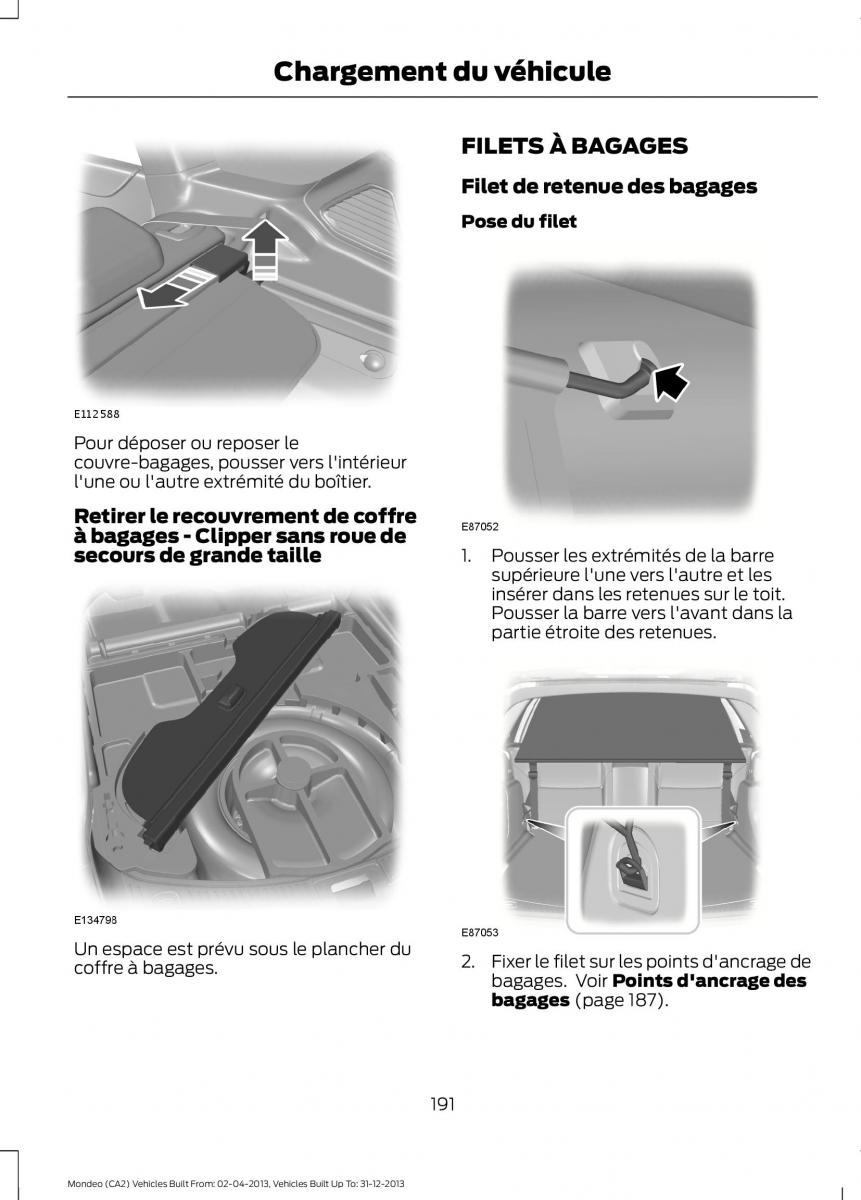 Chargement du véhicule

E112588

Pour déposer ou reposer le couvre-bagages, pousser vers l'intérieur l'une ou l'autre extrémité du boîtier.

Retirer le recouvrement de coffre à bagages - Clipper sans roue de secours de grande taille

E134798

Un espace est prévu sous le plancher du coffre à bagages.

FILETS À BAGAGES

Filet de retenue des bagages

Pose du filet

E87052

1. Pousser les extrémités de la barre supérieure l'une vers l'autre et les insérer dans les retenues sur le toit. Pousser la barre vers l'avant dans la partie étroite des retenues.

E87053

2. Fixer le filet sur les points d'ancrage de bagages. Voir Points d'ancrage des bagages (page 187).

191

Mondeo (CA2) Vehicles Built From: 02-04-2013, Vehicles Built Up To: 31-12-2013