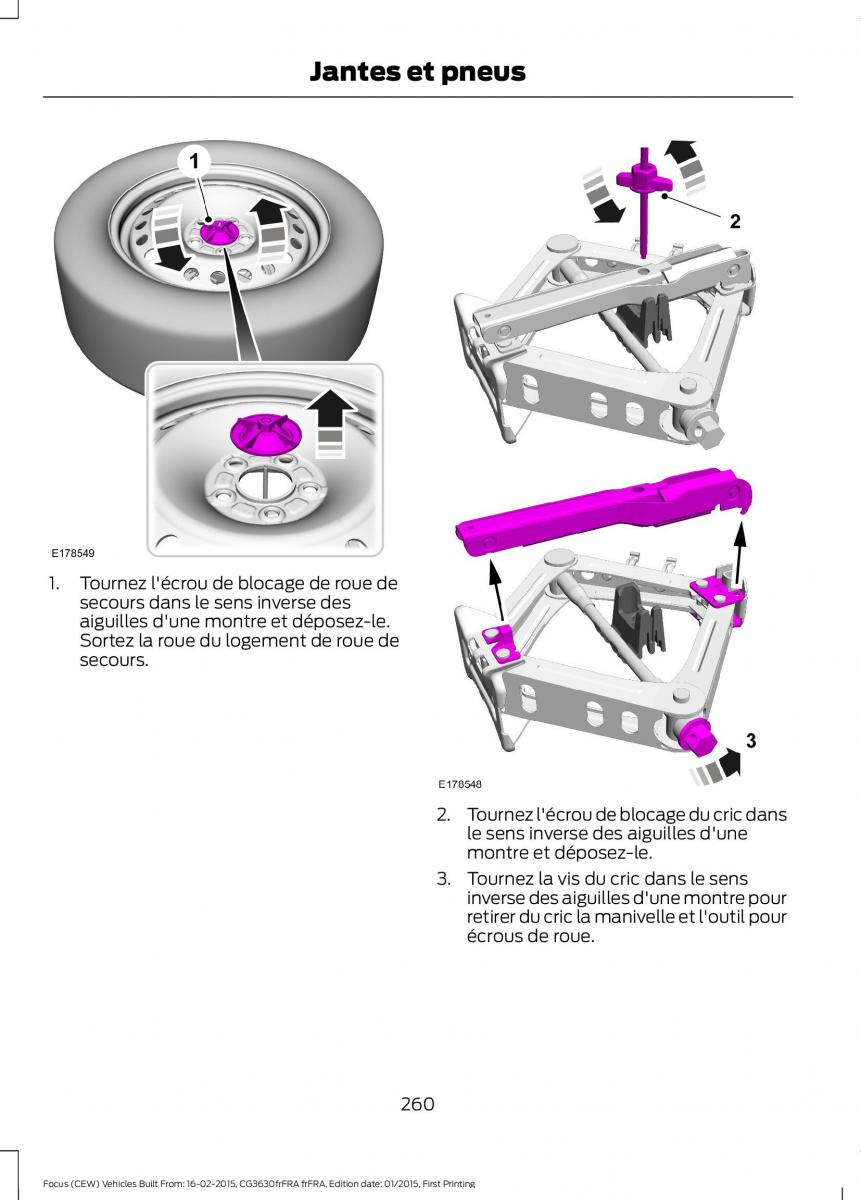 Jantes et pneus

1

E178549

1. Tournez l'écrou de blocage de roue de secours dans le sens inverse des aiguilles d'une montre et déposez-le. Sortez la roue du logement de roue de secours.

2

3

E178548

2. Tournez l'écrou de blocage du cric dans le sens inverse des aiguilles d'une montre et déposez-le.

3. Tournez la vis du cric dans le sens inverse des aiguilles d'une montre pour retirer du cric la manivelle et l'outil pour écrous de roue.

260

Focus (CEW) Vehicles Built From: 16-02-2015, CG3630frFRA frFRA, Edition date: 01/2015, First Printing