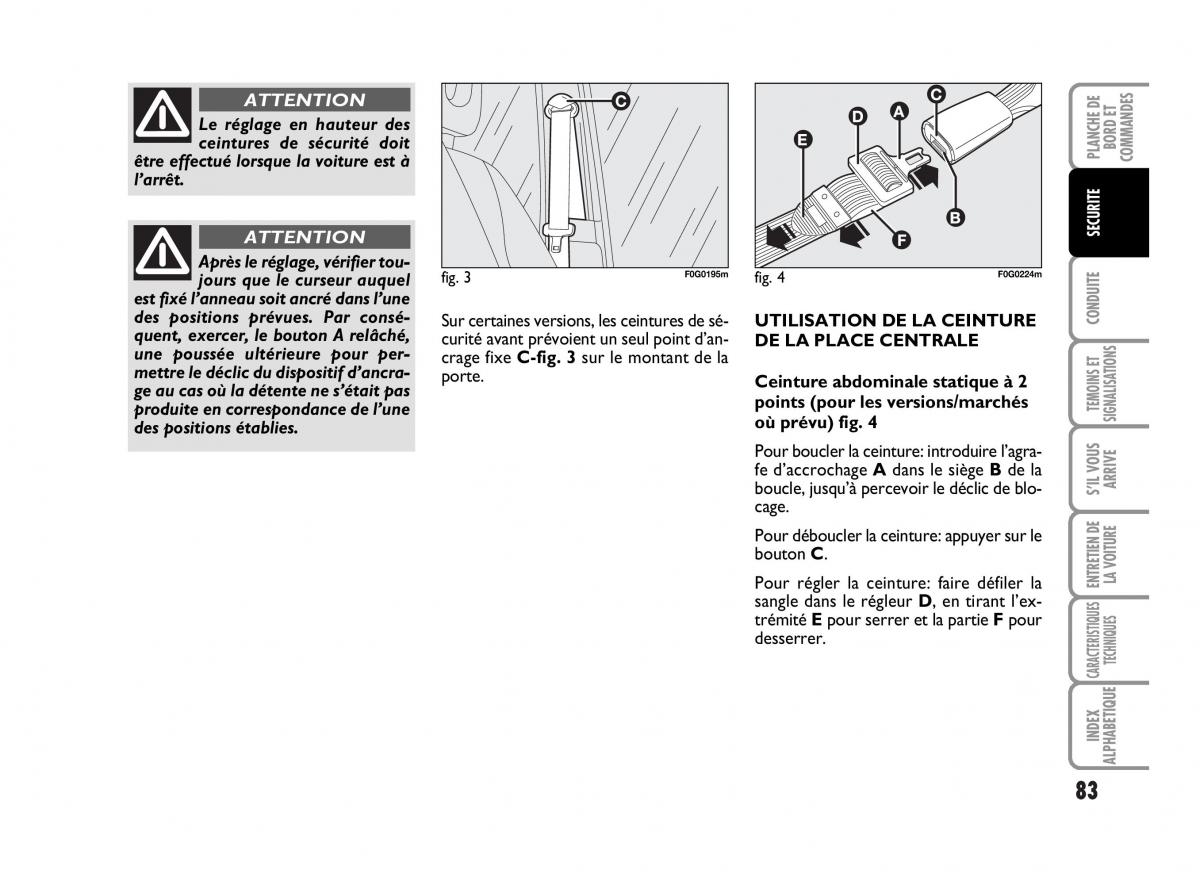 ATTENTION

Le réglage en hauteur des ceintures de sécurité doit être effectué lorsque la voiture est à l'arrêt.

ATTENTION

Après le réglage, vérifier toujours que le curseur auquel est fixé l'anneau soit ancré dans l'une des positions prévues. Par conséquent, exercer, le bouton A relâché, une poussée ultérieure pour permettre le déclic du dispositif d'ancrage au cas où la détente ne s'était pas produite en correspondance de l'une des positions établies.

C

fig. 3

F0G0195m

Sur certaines versions, les ceintures de sécurité avant prévoient un seul point d'ancrage fixe **C-fig. 3** sur le montant de la porte.

C
D
A
E
B
F

fig. 4

F0G0224m

UTILISATION DE LA CEINTURE DE LA PLACE CENTRALE

Ceinture abdominale statique à 2 points (pour les versions/marchés où prévu) fig. 4

Pour boucler la ceinture: introduire l'agrafe d'accrochage **A** dans le siège **B** de la boucle, jusqu'à percevoir le déclic de blocage.

Pour déboucler la ceinture: appuyer sur le bouton **C**.

Pour régler la ceinture: faire défiler la sangle dans le régleur **D**, en tirant l'extrémité **E** pour serrer et la partie **F** pour desserrer.

PLANCHE DE BORD ET COMMANDES

SECURITE

CONDUITE

TEMOINS ET SIGNALISATIONS

S'IL VOUS ARRIVE

ENTRETIEN DE LA VOITURE

CARACTERISTIQUES TECHNIQUES

INDEX ALPHABETIQUE

83