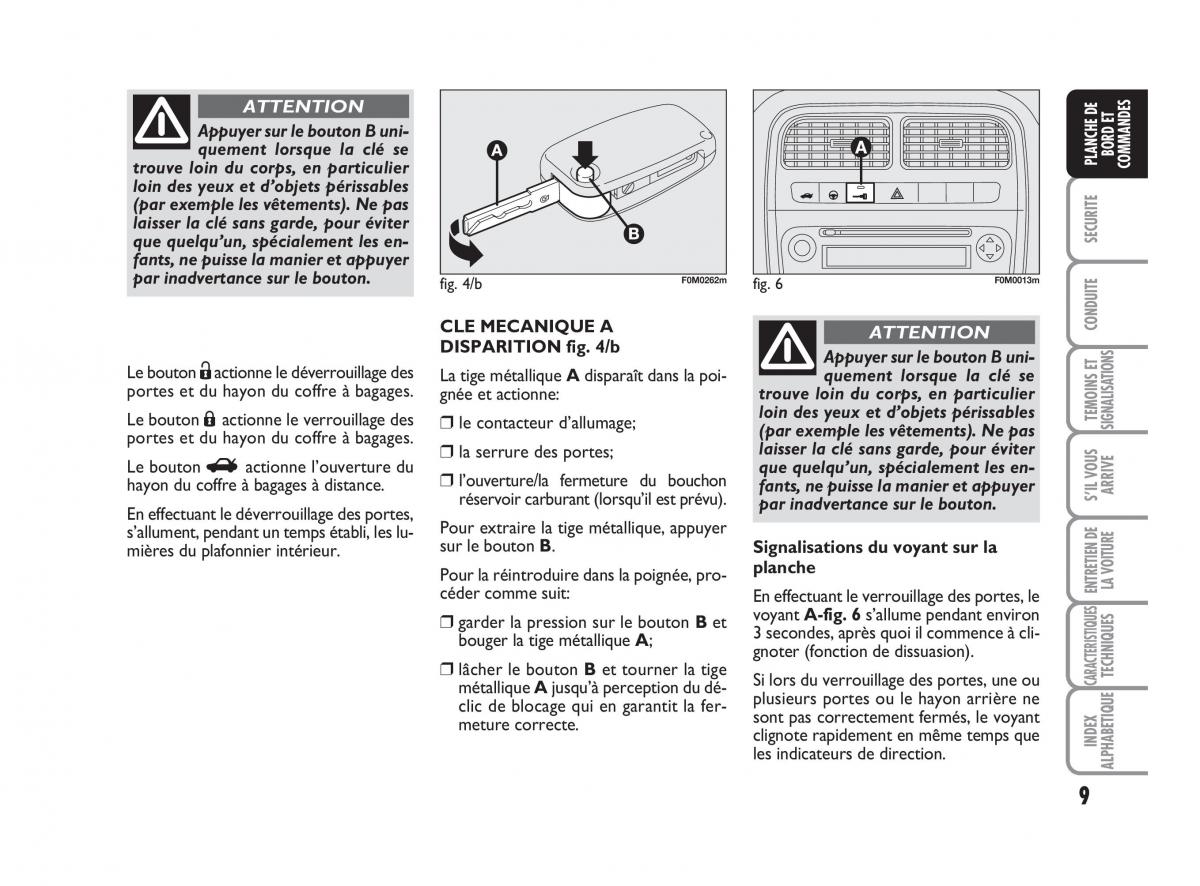 ATTENTION

Appuyer sur le bouton B uniquement lorsque la clé se trouve loin du corps, en particulier loin des yeux et d'objets périssables (par exemple les vêtements). Ne pas laisser la clé sans garde, pour éviter que quelqu'un, spécialement les enfants, ne puisse la manier et appuyer par inadvertance sur le bouton.

Le bouton actionne le déverrouillage des portes et du hayon du coffre à bagages.

Le bouton actionne le verrouillage des portes et du hayon du coffre à bagages.

Le bouton actionne l'ouverture du hayon du coffre à bagages à distance.

En effectuant le déverrouillage des portes, s'allument, pendant un temps établi, les lumières du plafonnier intérieur.

A

B

fig. 4/b

F0M0262m

CLE MECANIQUE A DISPARITION fig. 4/b

La tige métallique A disparaît dans la poignée et actionne:

❒ le contacteur d'allumage;

❒ la serrure des portes;

❒ l'ouverture/la fermeture du bouchon réservoir carburant (lorsqu'il est prévu).

Pour extraire la tige métallique, appuyer sur le bouton B.

Pour la réintroduire dans la poignée, procéder comme suit:

❒ garder la pression sur le bouton B et bouger la tige métallique A;

❒ lâcher le bouton B et tourner la tige métallique A jusqu'à perception du déclic de blocage qui en garantit la fermeture correcte.

A

fig. 6

F0M0013m

ATTENTION

Appuyer sur le bouton B uniquement lorsque la clé se trouve loin du corps, en particulier loin des yeux et d'objets périssables (par exemple les vêtements). Ne pas laisser la clé sans garde, pour éviter que quelqu'un, spécialement les enfants, ne puisse la manier et appuyer par inadvertance sur le bouton.

Signalisations du voyant sur la planche

En effectuant le verrouillage des portes, le voyant A-fig. 6 s'allume pendant environ 3 secondes, après quoi il commence à clignoter (fonction de dissuasion).

Si lors du verrouillage des portes, une ou plusieurs portes ou le hayon arrière ne sont pas correctement fermés, le voyant clignote rapidement en même temps que les indicateurs de direction.

PLANCHE DE BORD ET COMMANDES

SECURITE

CONDUITE

TEMOINS ET SIGNALISATIONS

S'IL VOUS ARRIVE

ENTRETIEN DE LA VOITURE

CARACTERISTIQUES TECHNIQUES

INDEX ALPHABETIQUE

9