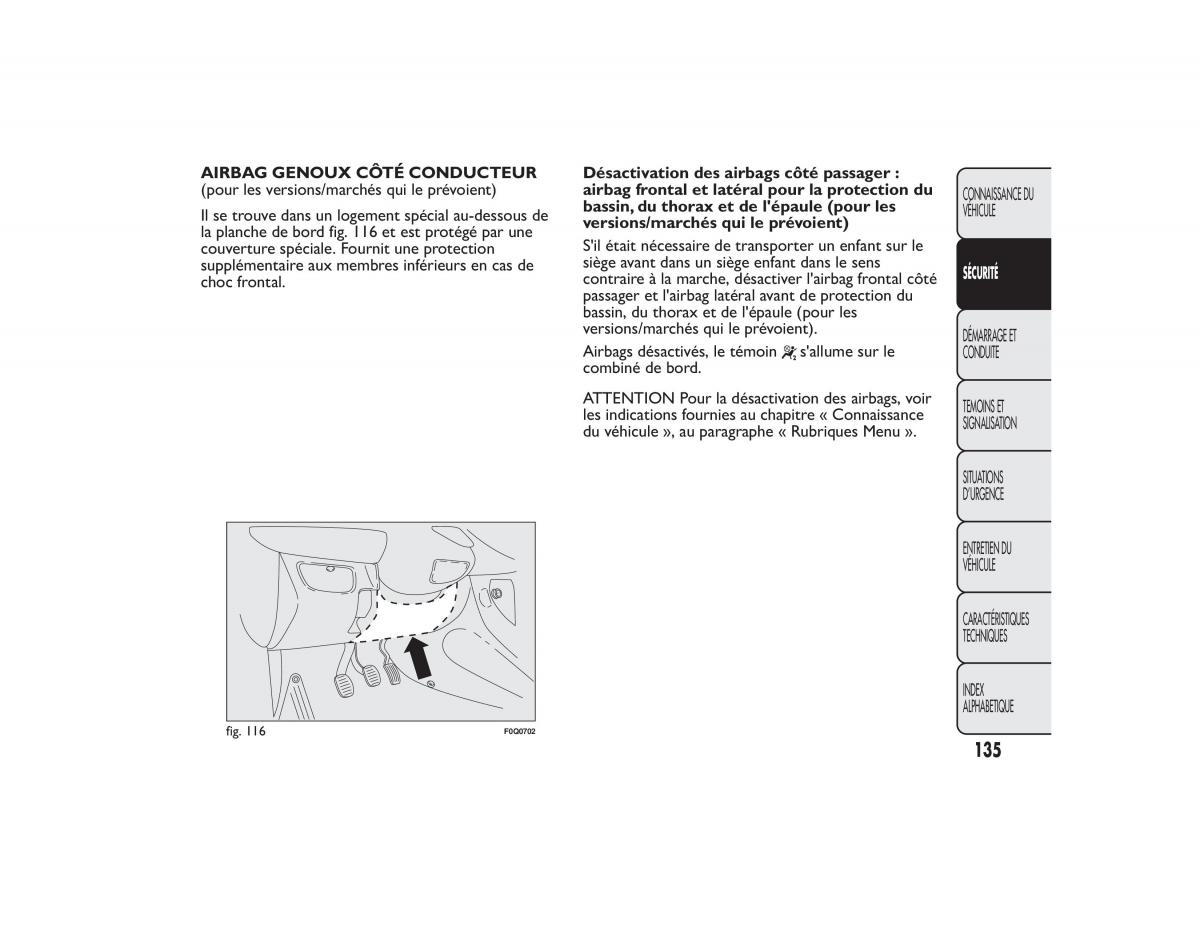 AIRBAG GENOUX CÔTÉ CONDUCTEUR
(pour les versions/marchés qui le prévoient)

Il se trouve dans un logement spécial au-dessous de la planche de bord fig. 116 et est protégé par une couverture spéciale. Fournit une protection supplémentaire aux membres inférieurs en cas de choc frontal.

fig. 116

F0Q0702

Désactivation des airbags côté passager : airbag frontal et latéral pour la protection du bassin, du thorax et de l'épaule (pour les versions/marchés qui le prévoient)

S'il était nécessaire de transporter un enfant sur le siège avant dans un siège enfant dans le sens contraire à la marche, désactiver l'airbag frontal côté passager et l'airbag latéral avant de protection du bassin, du thorax et de l'épaule (pour les versions/marchés qui le prévoient).

Airbags désactivés, le témoin s'allume sur le combiné de bord.

ATTENTION Pour la désactivation des airbags, voir les indications fournies au chapitre « Connaissance du véhicule », au paragraphe « Rubriques Menu ».

CONNAISSANCE DU VÉHICULE

SÉCURITÉ

DÉMARRAGE ET CONDUITE

TEMOINS ET SIGNALISATION

SITUATIONS D'URGENCE

ENTRETIEN DU VÉHICULE

CARACTÉRISTIQUES TECHNIQUES

INDEX ALPHABETIQUE

135