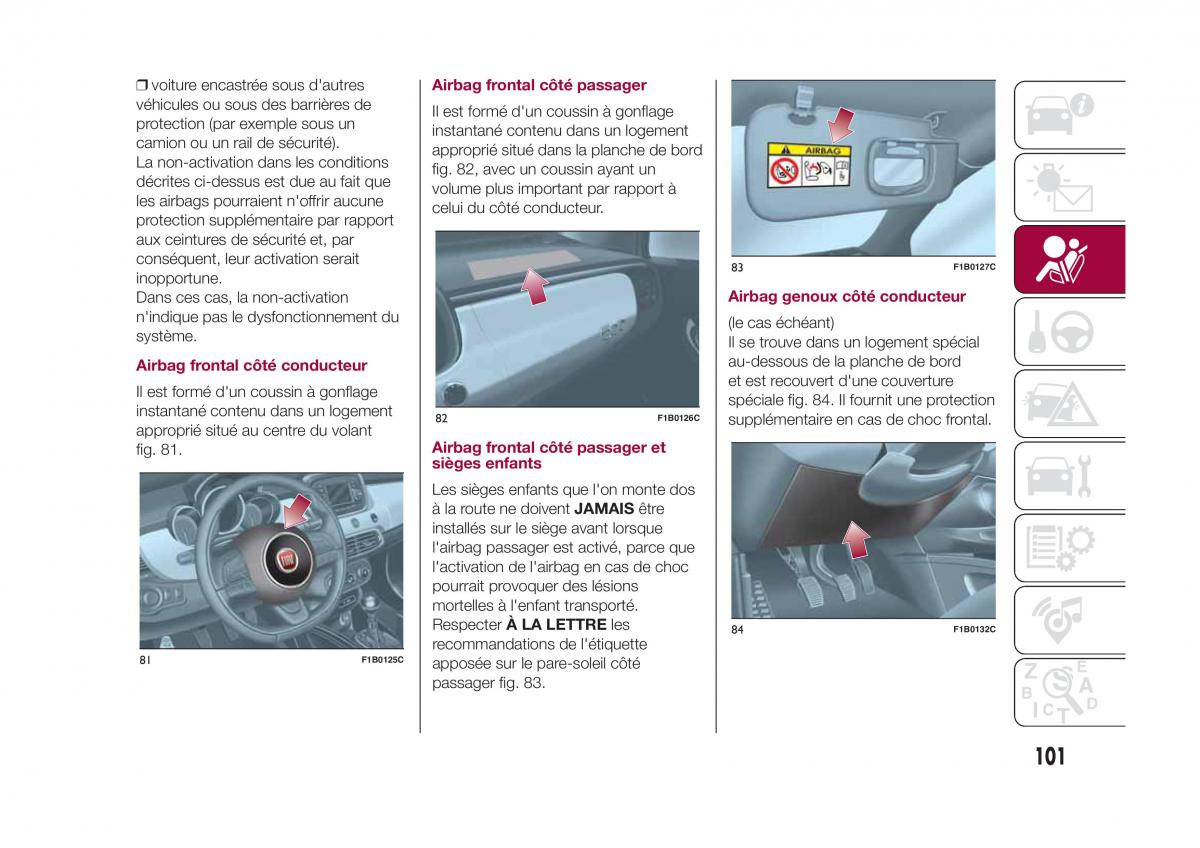 ❒ voiture encastrée sous d'autres véhicules ou sous des barrières de protection (par exemple sous un camion ou un rail de sécurité).
La non-activation dans les conditions décrites ci-dessus est due au fait que les airbags pourraient n'offrir aucune protection supplémentaire par rapport aux ceintures de sécurité et, par conséquent, leur activation serait inopportune.
Dans ces cas, la non-activation n'indique pas le dysfonctionnement du système.

Airbag frontal côté conducteur

Il est formé d'un coussin à gonflage instantané contenu dans un logement approprié situé au centre du volant fig. 81.

81 F1B0125C

Airbag frontal côté passager

Il est formé d'un coussin à gonflage instantané contenu dans un logement approprié situé dans la planche de bord fig. 82, avec un coussin ayant un volume plus important par rapport à celui du côté conducteur.

82 F1B0126C

Airbag frontal côté passager et sièges enfants

Les sièges enfants que l'on monte dos à la route ne doivent JAMAIS être installés sur le siège avant lorsque l'airbag passager est activé, parce que l'activation de l'airbag en cas de choc pourrait provoquer des lésions mortelles à l'enfant transporté. Respecter À LA LETTRE les recommandations de l'étiquette apposée sur le pare-soleil côté passager fig. 83.

AIRBAG

83 F1B0127C

Airbag genoux côté conducteur

(le cas échéant)
Il se trouve dans un logement spécial au-dessous de la planche de bord et est recouvert d'une couverture spéciale fig. 84. Il fournit une protection supplémentaire en cas de choc frontal.

84 F1B0132C

101