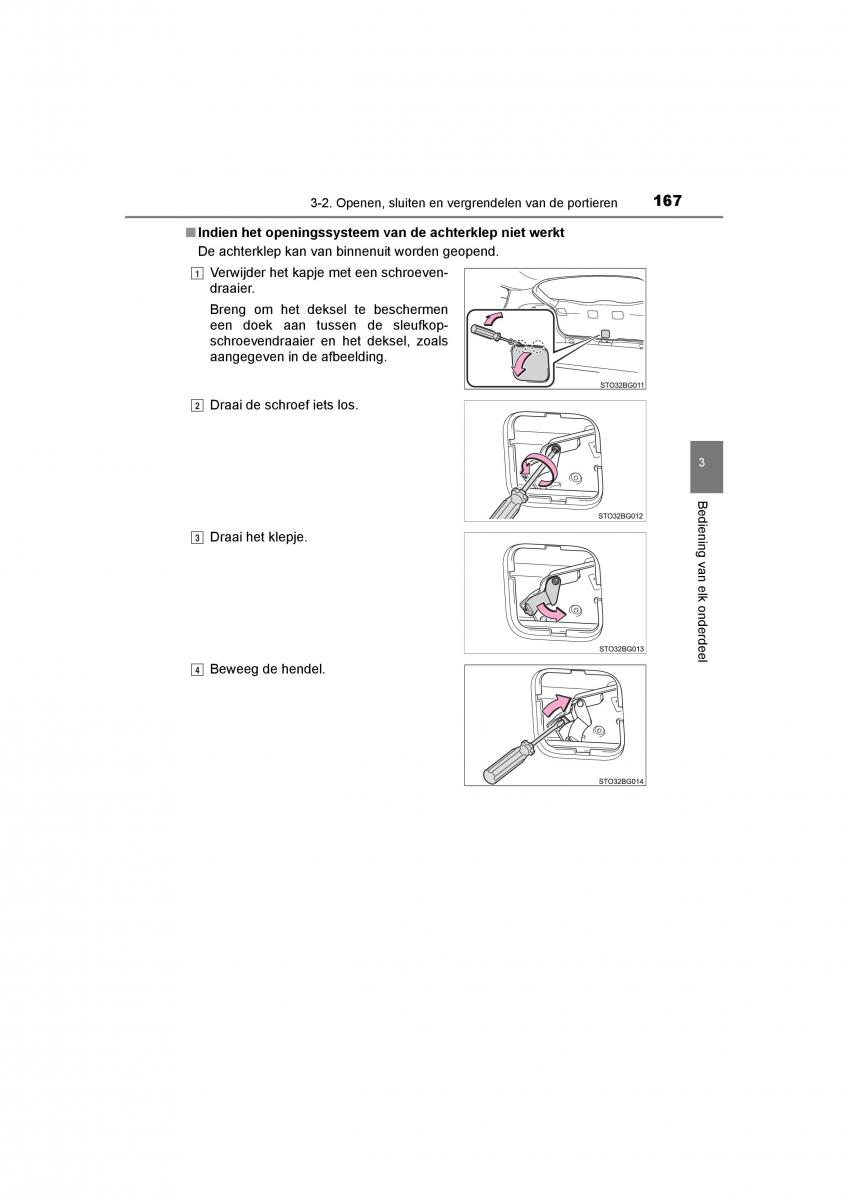 3-2. Openen, sluiten en vergrendelen van de portieren 167

■ Indien het openingssysteem van de achterklep niet werkt
De achterklep kan van binnenuit worden geopend.

1 Verwijder het kapje met een schroevendraaier.

Breng om het deksel te beschermen een doek aan tussen de sleufkopschroevendraaier en het deksel, zoals aangegeven in de afbeelding.

STO32BG011

2 Draai de schroef iets los.

STO32BG012

3 Draai het klepje.

STO32BG013

4 Beweeg de hendel.

STO32BG014

3

Bediening van elk onderdeel