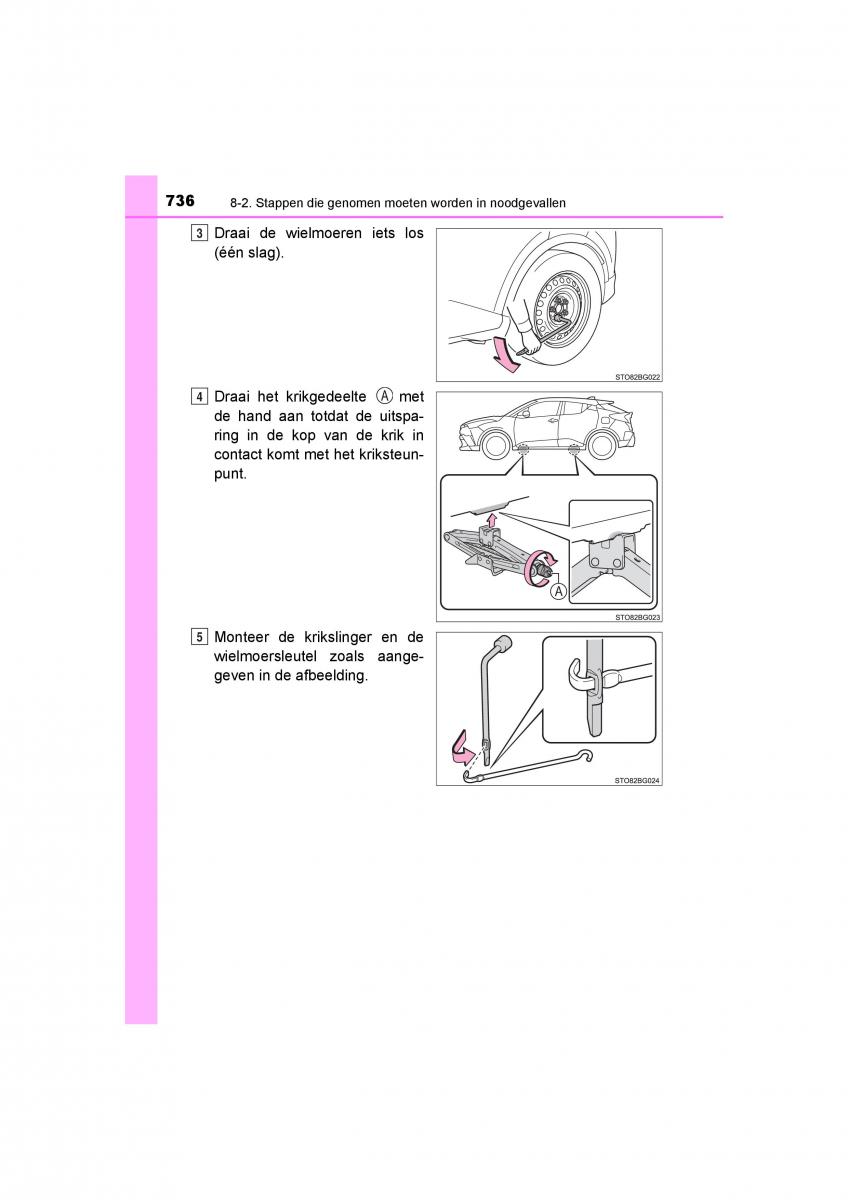 736 8-2. Stappen die genomen moeten worden in noodgevallen

3 Draai de wielmoeren iets los (één slag).

STO82BG022

4 Draai het krikgedeelte Ⓐ met de hand aan totdat de uitsparing in de kop van de krik in contact komt met het kriksteunpunt.

Ⓐ

STO82BG023

5 Monteer de krikslinger en de wielmoersleutel zoals aangegeven in de afbeelding.

STO82BG024