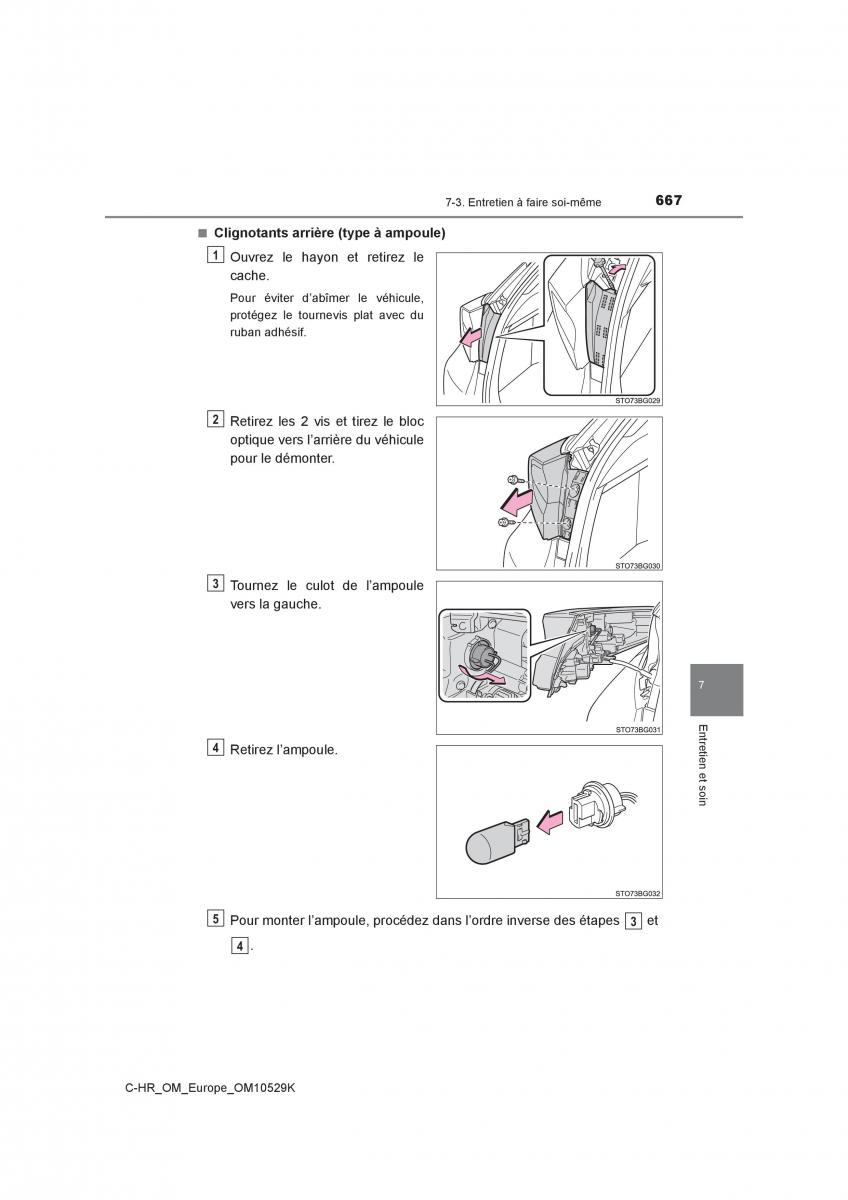 7-3. Entretien à faire soi-même

667

■ Clignotants arrière (type à ampoule)

1 Ouvrez le hayon et retirez le cache.

Pour éviter d'abîmer le véhicule, protégez le tournevis plat avec du ruban adhésif.

STO73BG029

2 Retirez les 2 vis et tirez le bloc optique vers l'arrière du véhicule pour le démonter.

STO73BG030

3 Tournez le culot de l'ampoule vers la gauche.

STO73BG031

4 Retirez l'ampoule.

STO73BG032

5 Pour monter l'ampoule, procédez dans l'ordre inverse des étapes 3 et 4.

7

Entretien et soin

C-HR_OM_Europe_OM10529K