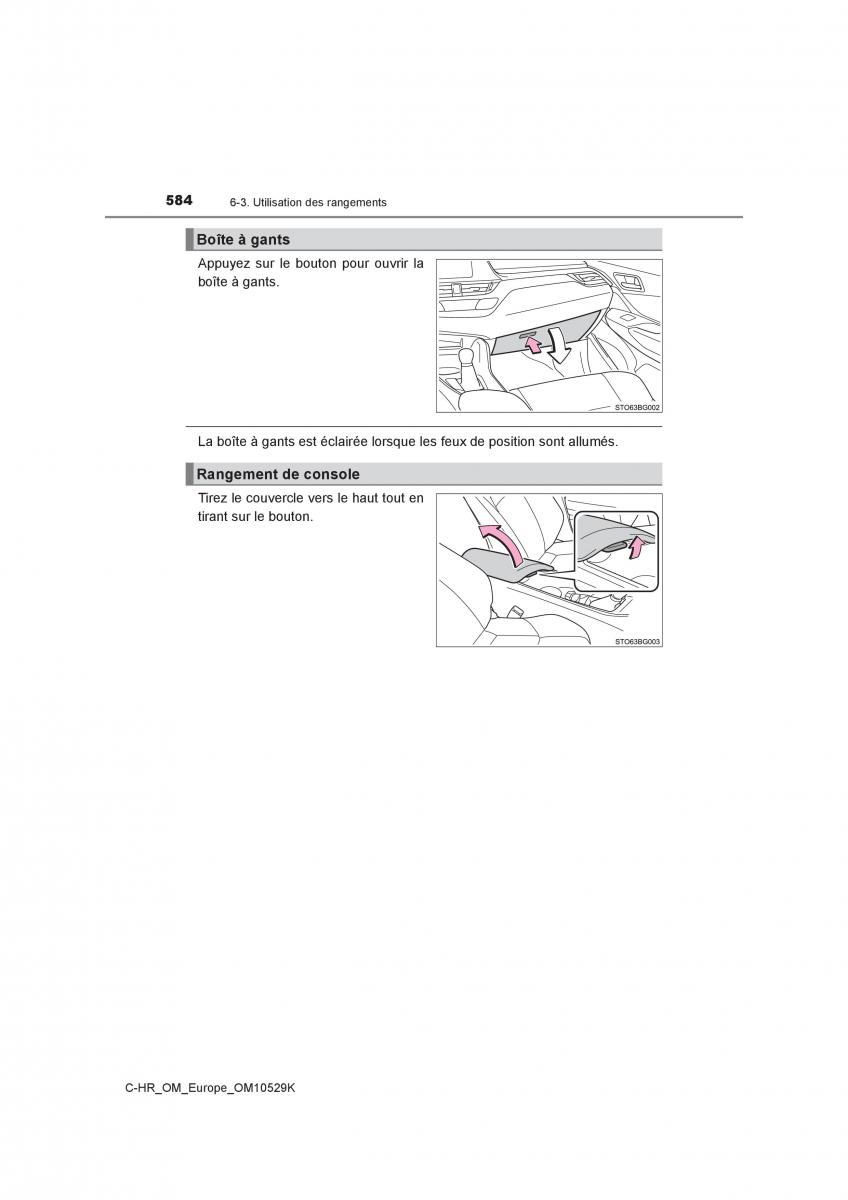 584 6-3. Utilisation des rangements

Boîte à gants

Appuyez sur le bouton pour ouvrir la boîte à gants.

STO63BG002

La boîte à gants est éclairée lorsque les feux de position sont allumés.

Rangement de console

Tirez le couvercle vers le haut tout en tirant sur le bouton.

STO63BG003

C-HR_OM_Europe_OM10529K