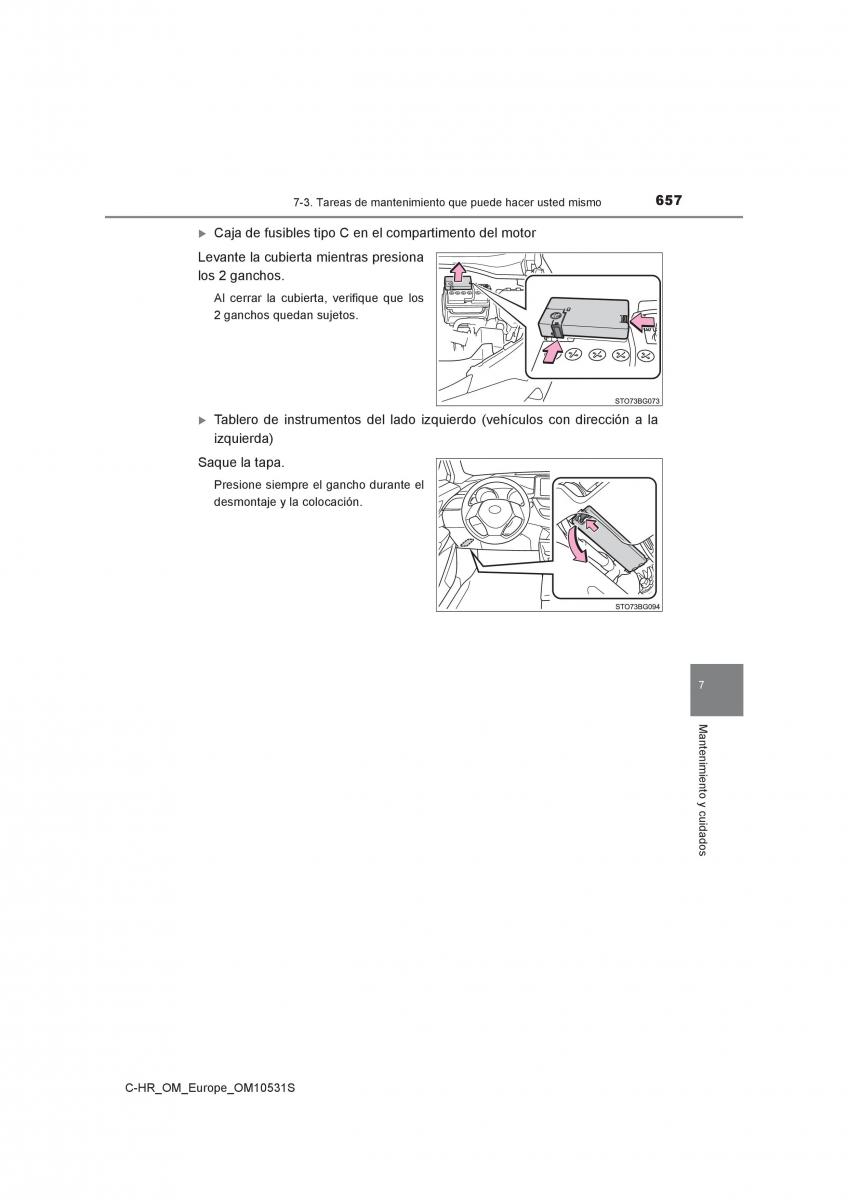 7-3. Tareas de mantenimiento que puede hacer usted mismo 657

▶ Caja de fusibles tipo C en el compartimento del motor

Levante la cubierta mientras presiona los 2 ganchos.

Al cerrar la cubierta, verifique que los 2 ganchos quedan sujetos.

STO73BG073

▶ Tablero de instrumentos del lado izquierdo (vehículos con dirección a la izquierda)

Saque la tapa.

Presione siempre el gancho durante el desmontaje y la colocación.

STO73BG094

7

Mantenimiento y cuidados

C-HR_OM_Europe_OM10531S