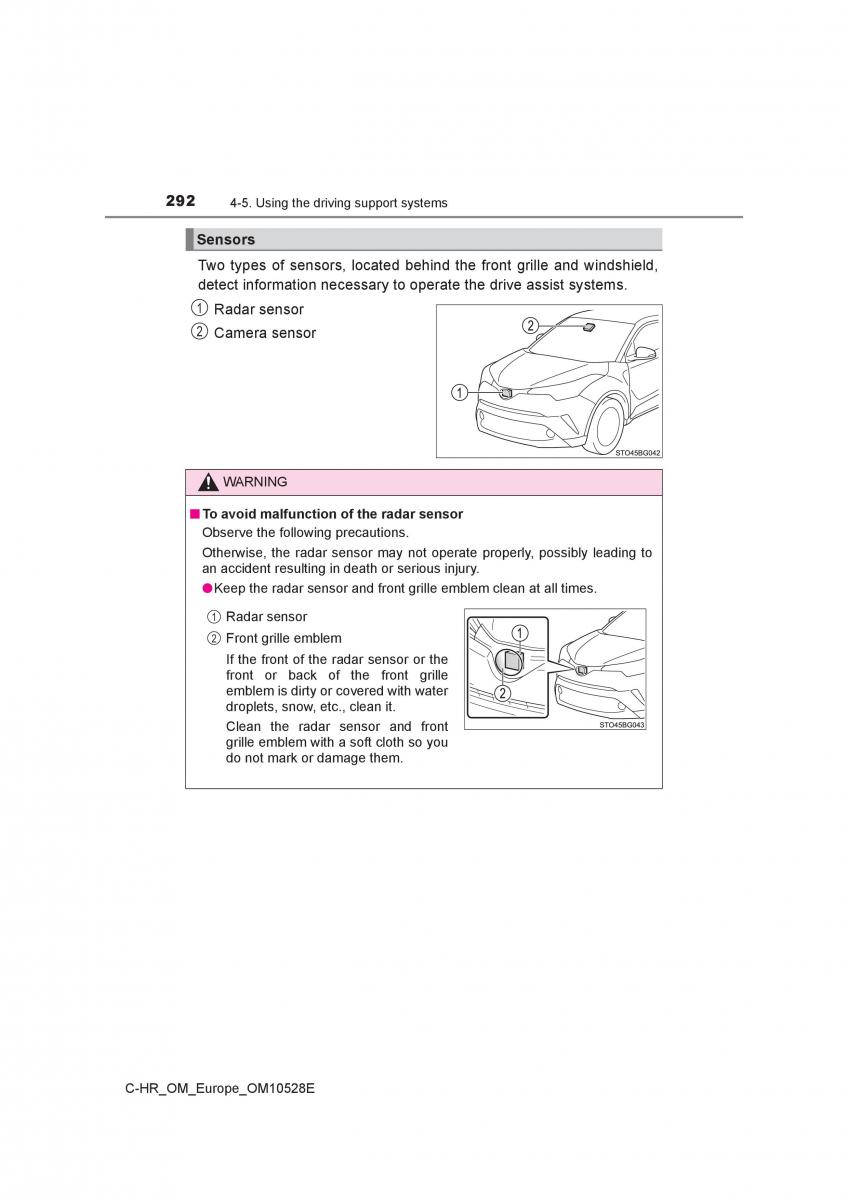 292 4-5. Using the driving support systems

Sensors

Two types of sensors, located behind the front grille and windshield, detect information necessary to operate the drive assist systems.

① Radar sensor
② Camera sensor

②
①
STO45BG042

WARNING

■ To avoid malfunction of the radar sensor
Observe the following precautions.
Otherwise, the radar sensor may not operate properly, possibly leading to an accident resulting in death or serious injury.
● Keep the radar sensor and front grille emblem clean at all times.

① Radar sensor
② Front grille emblem
If the front of the radar sensor or the front or back of the front grille emblem is dirty or covered with water droplets, snow, etc., clean it.
Clean the radar sensor and front grille emblem with a soft cloth so you do not mark or damage them.

①
②
STO45BG043

C-HR_OM_Europe_OM10528E